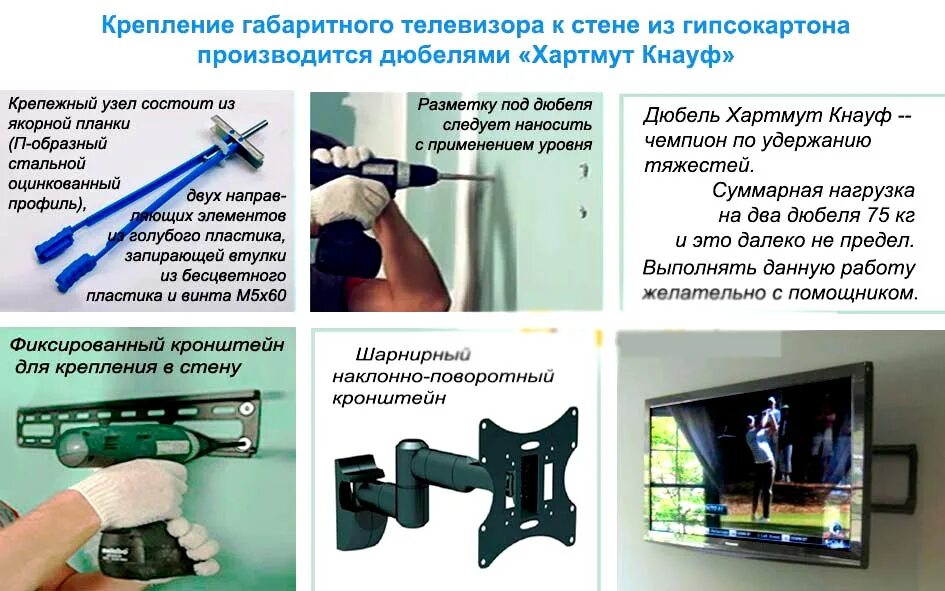 Крепление габаритного телевизора к стене из гипсокартона производится дюбелями «Хартмут Кнауф»

Крепежный узел состоит из якорной планки (П-образный стальной оцинкованный профиль), двух направляющих элементов из голубого пластика, запирающей втулки из бесцветного пластика и винта М5х60

Разметку под дюбеля следует наносить с применением уровня

Дюбель Хартмут Кнауф -- чемпион по удержанию тяжестей.
Суммарная нагрузка на два дюбеля 75 кг и это далеко не предел.
Выполнять данную работу желательно с помощником.

Фиксированный кронштейн для крепления в стену

Шарнирный наклонно-поворотный кронштейн