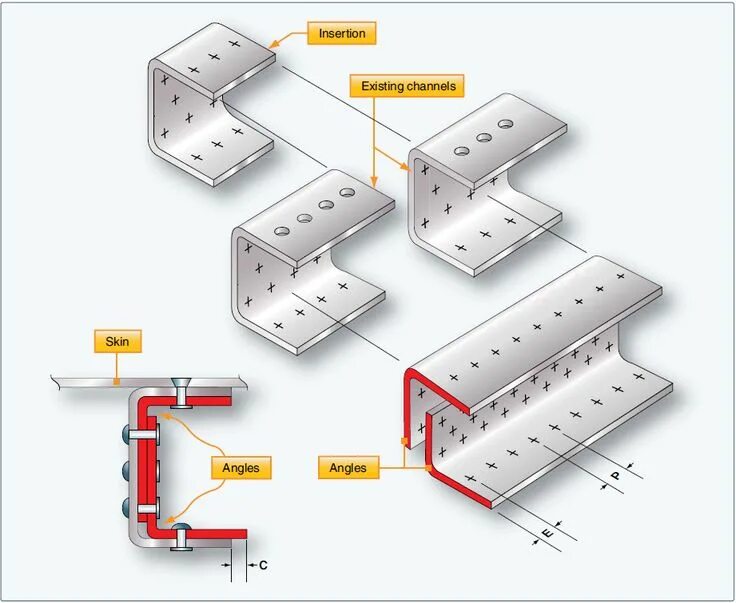 Insertion

Existing channels

Skin

Angles

Angles

P

E

C