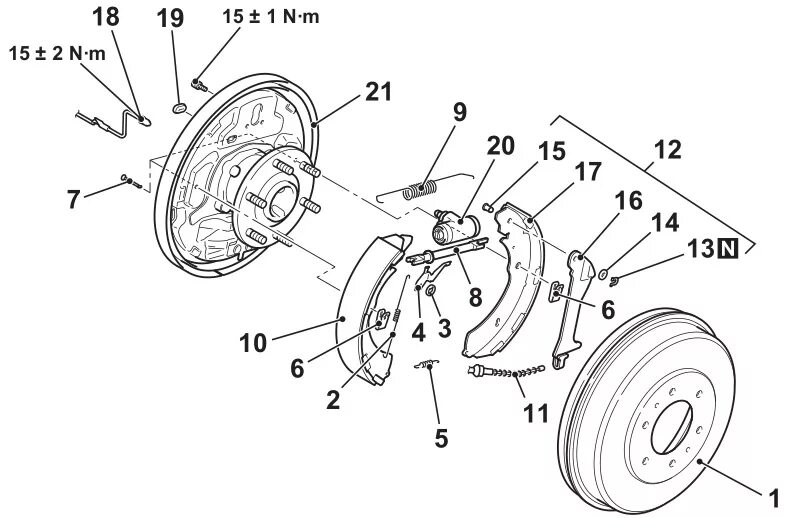 18
19
15 ± 1 N·m
15 ± 2 N·m
21
9
20
15
17
12
16
14
13 N
7
8
6
4
3
10
6
2
5
11
1