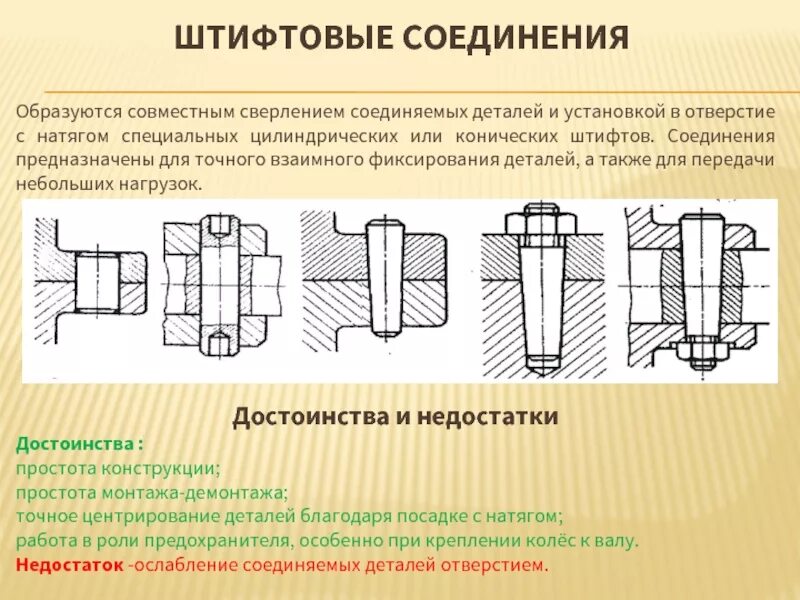 ШТИФТОВЫЕ СОЕДИНЕНИЯ

Образуются совместным сверлением соединяемых деталей и установкой в отверстие с натягом специальных цилиндрических или конических штифтов. Соединения предназначены для точного взаимного фиксирования деталей, а также для передачи небольших нагрузок.

Достоинства и недостатки

Достоинства :
простота конструкции;
простота монтажа-демонтажа;
точное центрирование деталей благодаря посадке с натягом;
работа в роли предохранителя, особенно при креплении колёс к валу.
Недостаток -ослабление соединяемых деталей отверстием.