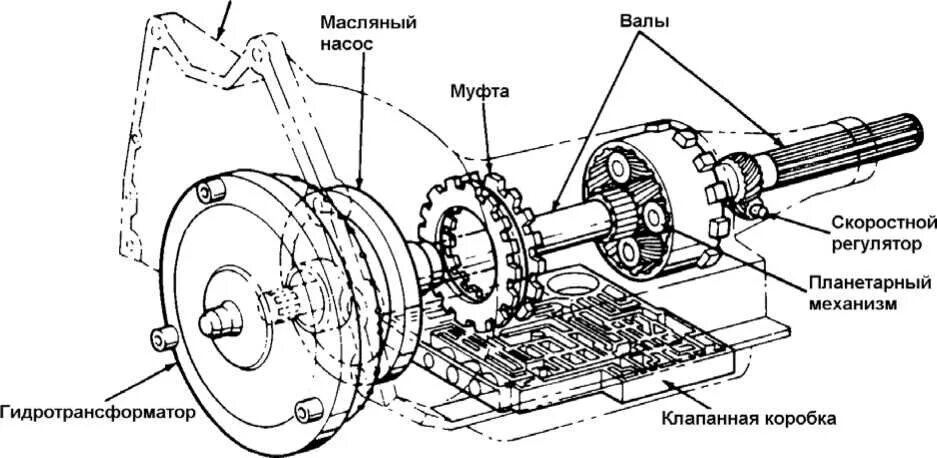 Масляный насос

Валы

Муфта

Скоростной регулятор

Планетарный механизм

Гидротрансформатор

Клапанная коробка