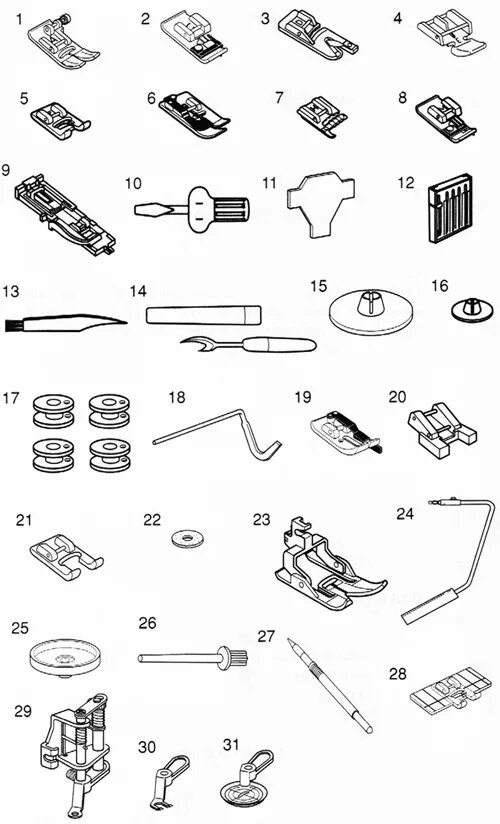 1 2 3 4
5 6 7 8
9 10 11 12
13 14 15 16
17 18 19 20
21 22 23 24
25 26 27 28
29 30 31