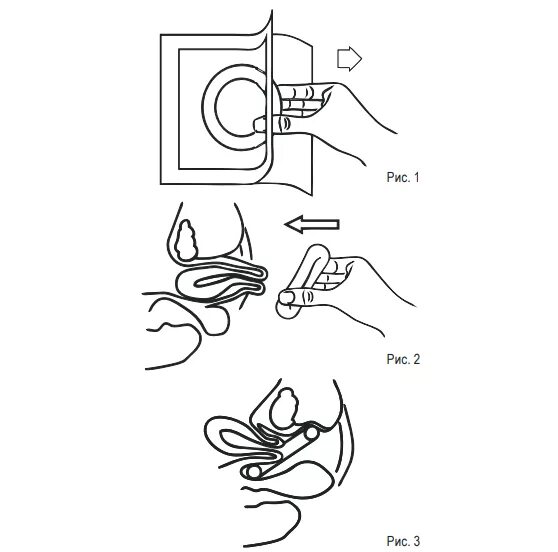 Рис. 1

Рис. 2

Рис. 3