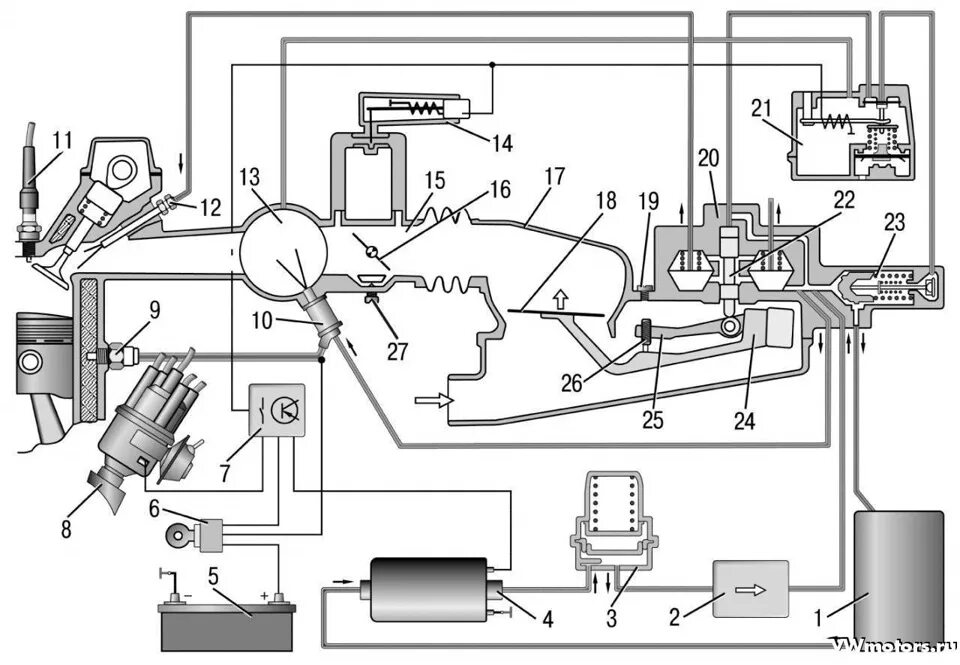 11
12
13
14
15
16
17
18
19
20
21
22
23
9
10
27
26
25
24
7
8
6
5
4
3
2
1
VWmotors.ru