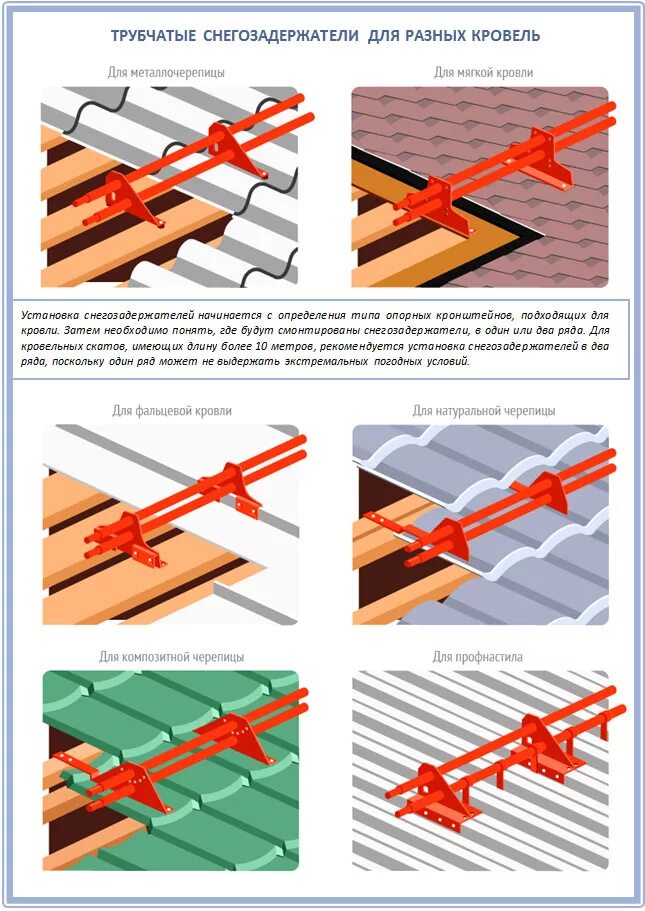 ТРУБЧАТЫЕ СНЕГОЗАДЕРЖАТЕЛИ ДЛЯ РАЗНЫХ КРОВЕЛЬ

Для металлочерепицы

Для мягкой кровли

Установка снегозадержателей начинается с определения типа опорных кронштейнов, подходящих для кровли. Затем необходимо понять, где будут смонтированы снегозадержатели, в один или два ряда. Для кровельных скатов, имеющих длину более 10 метров, рекомендуется установка снегозадержателей в два ряда, поскольку один ряд может не выдержать экстремальных погодных условий.

Для фальцевой кровли

Для натуральной черепицы

Для композитной черепицы

Для профнастила