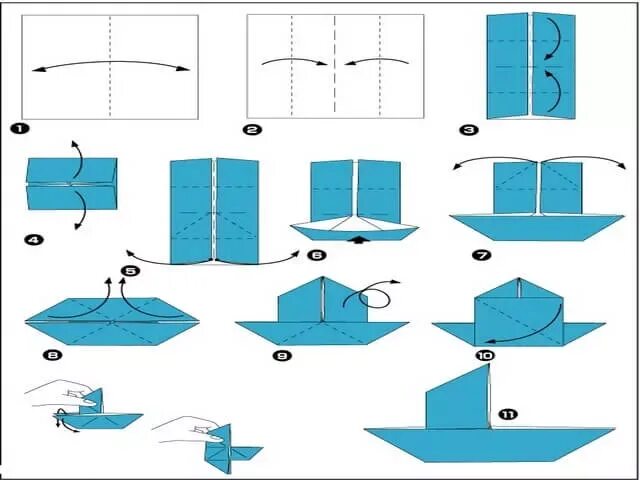 1
2
3
4
5
6
7
8
9
10
11