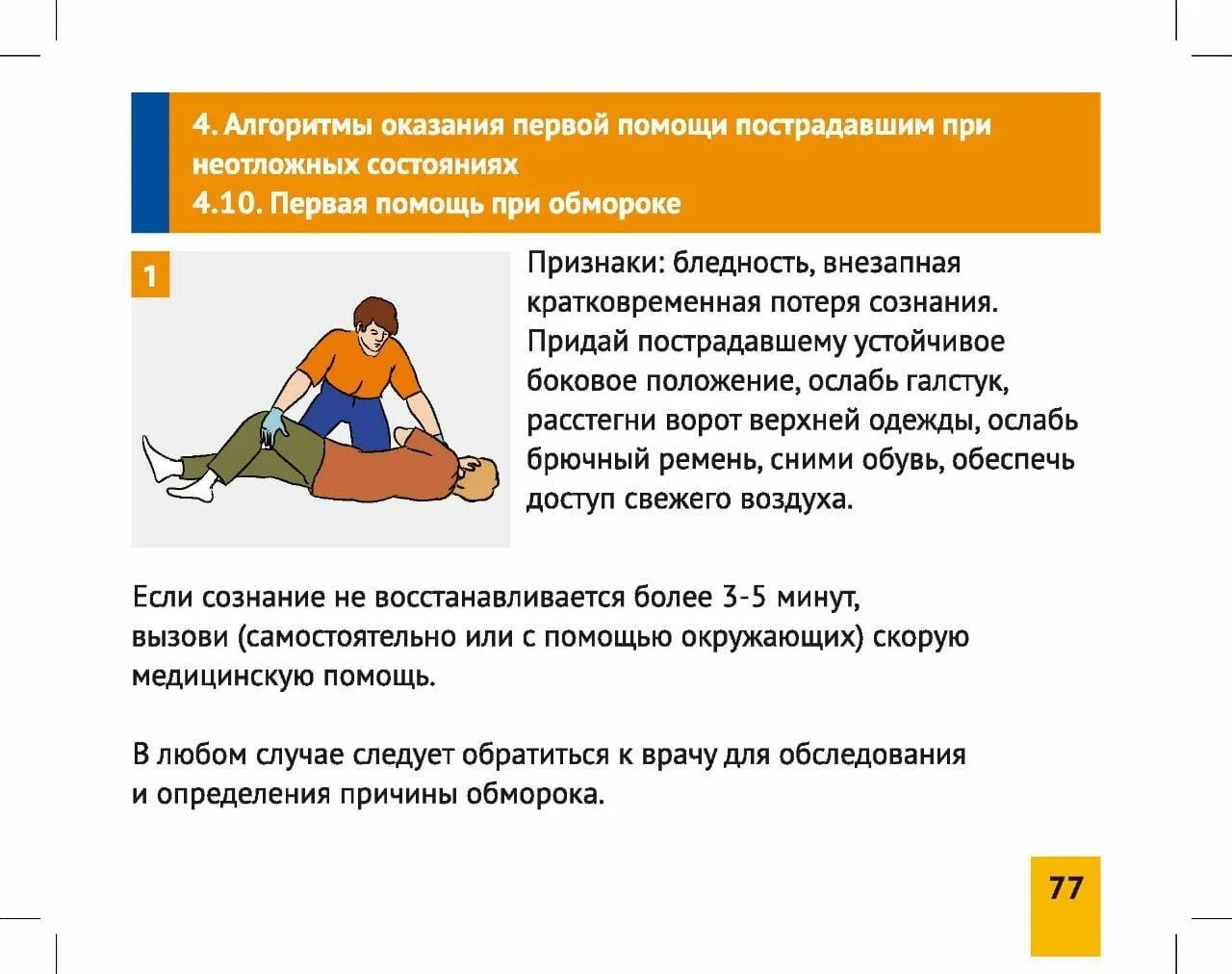 4. Алгоритмы оказания первой помощи пострадавшим при неотложных состояниях
4.10. Первая помощь при обмороке

1

Признаки: бледность, внезапная кратковременная потеря сознания. Придай пострадавшему устойчивое боковое положение, ослабь галстук, расстегни ворот верхней одежды, ослабь брючный ремень, сними обувь, обеспечь доступ свежего воздуха.

Если сознание не восстанавливается более 3-5 минут, вызови (самостоятельно или с помощью окружающих) скорую медицинскую помощь.

В любом случае следует обратиться к врачу для обследования и определения причины обморока.

77