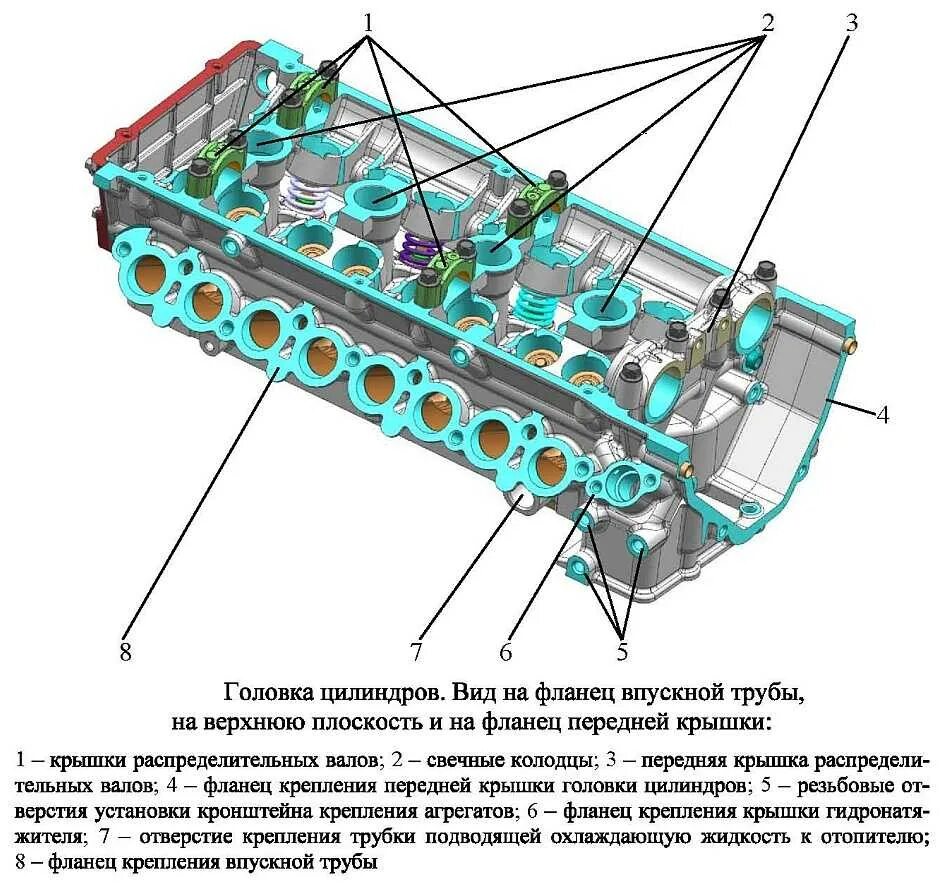 1
2
3
4
8
7
6
5

Головка цилиндров. Вид на фланец впускной трубы, на верхнюю плоскость и на фланец передней крышки:

1 – крышки распределительных валов; 2 – свечные колодцы; 3 – передняя крышка распределительных валов; 4 – фланец крепления передней крышки головки цилиндров; 5 – резьбовые отверстия установки кронштейна крепления агрегатов; 6 – фланец крепления крышки гидронатяжителя; 7 – отверстие крепления трубки подводящей охлаждающую жидкость к отопителю; 8 – фланец крепления впускной трубы