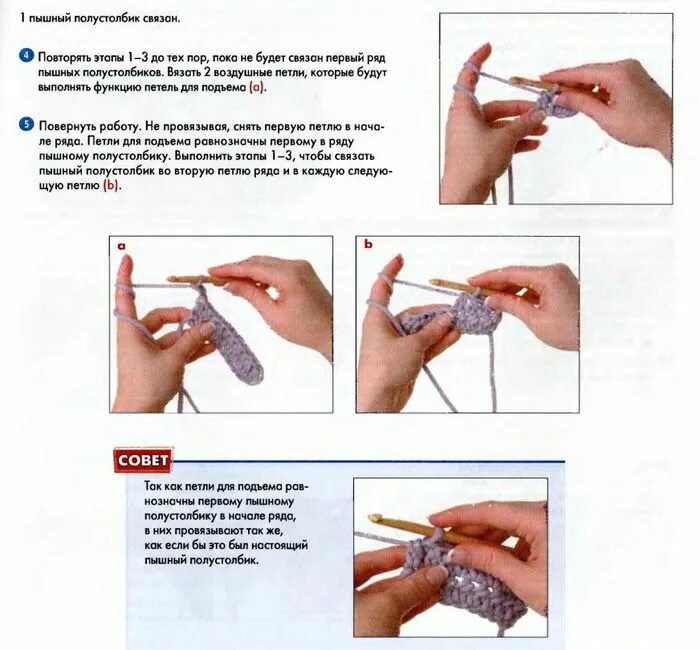 1 пышный полустолбик связан.

4 Повторять этапы 1–3 до тех пор, пока не будет связан первый ряд пышных полустолбиков. Вязать 2 воздушные петли, которые будут выполнять функцию петель для подъема (a).

5 Повернуть работу. Не провязывая, снять первую петлю в начале ряда. Петли для подъема равнозначны первому в ряду пышному полустолбику. Выполнить этапы 1–3, чтобы связать пышный полустолбик во вторую петлю ряда и в каждую следующую петлю (b).

a

b

СОВЕТ

Так как петли для подъема равнозначны первому пышному полустолбику в начале ряда, в них провязывают так же, как если бы это был настоящий пышный полустолбик.