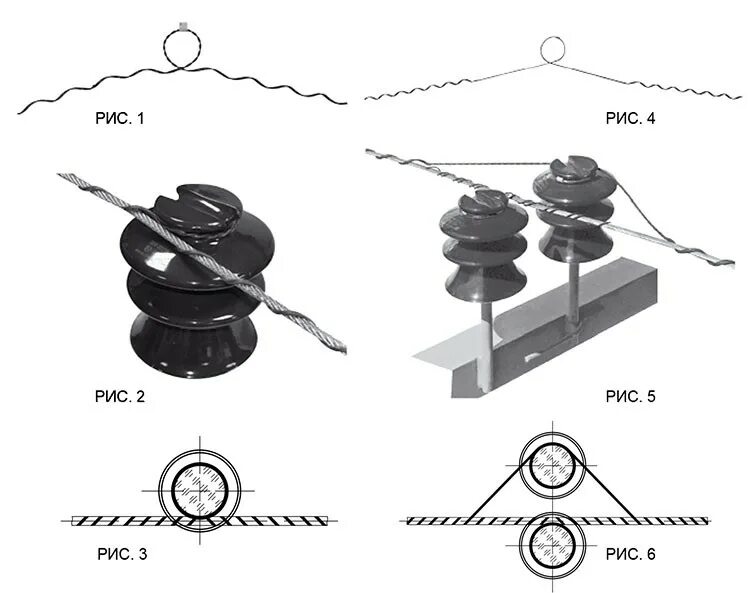 РИС. 1

РИС. 4

РИС. 2

РИС. 5

РИС. 3

РИС. 6