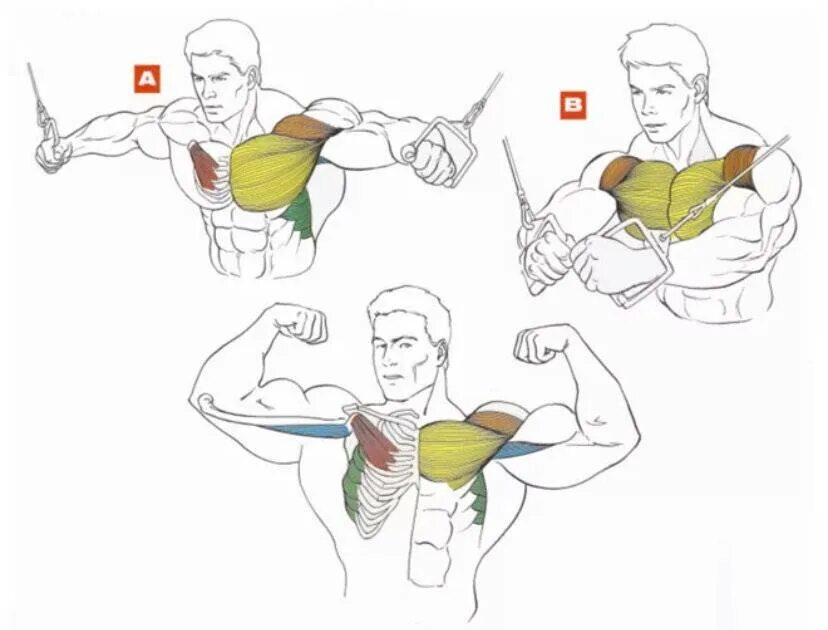 A

B