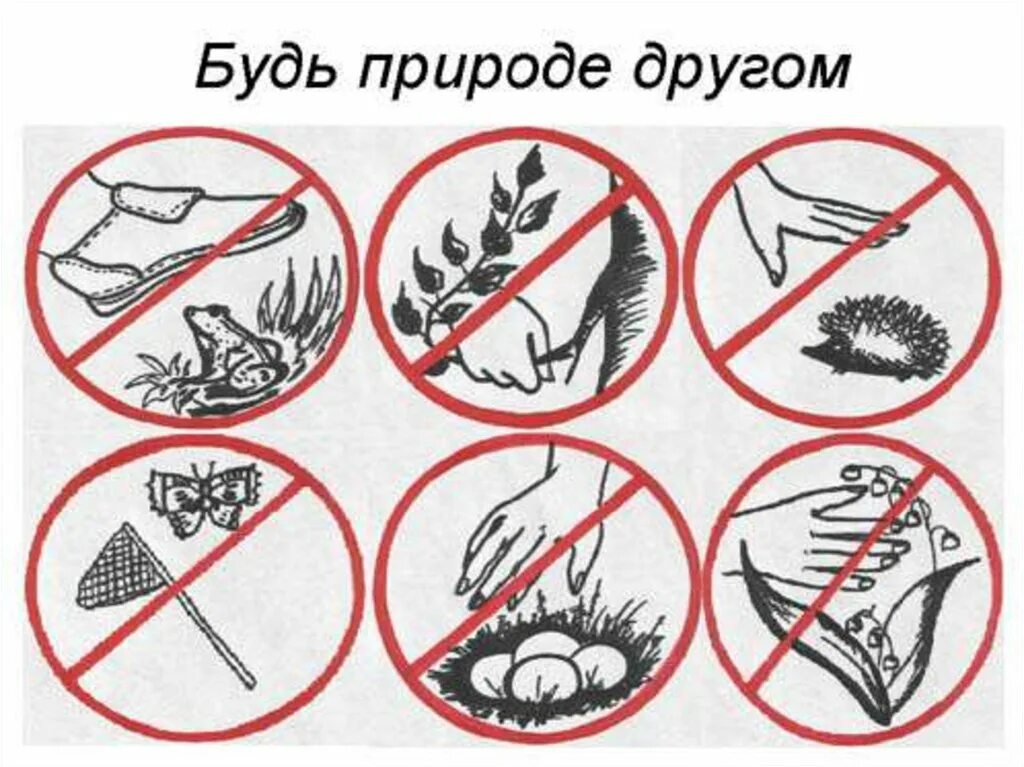 Будь природе другом