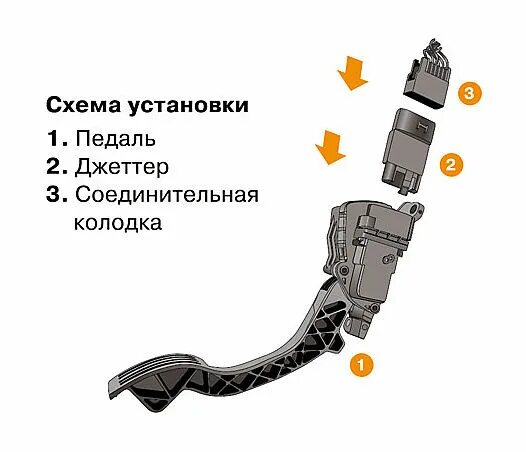 Схема установки
1. Педаль
2. Джеттер
3. Соединительная колодка

3
2
1