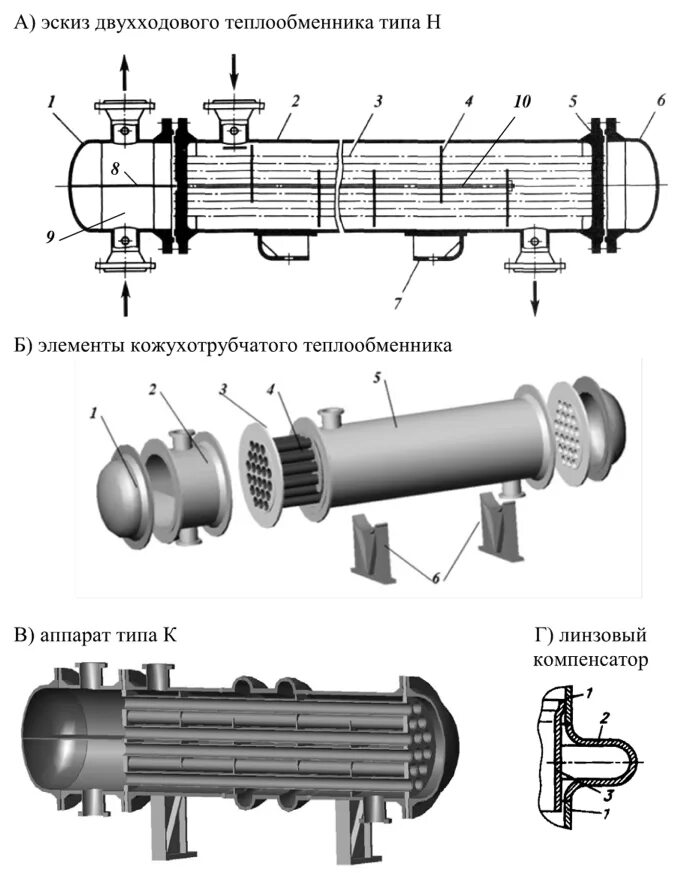 А) эскиз двухходового теплообменника типа Н

1 2 3 4 10 5 6 8 9 7

Б) элементы кожухотрубчатого теплообменника

1 2 3 4 5 6

В) аппарат типа К

Г) линзовый компенсатор

1 2 3 1