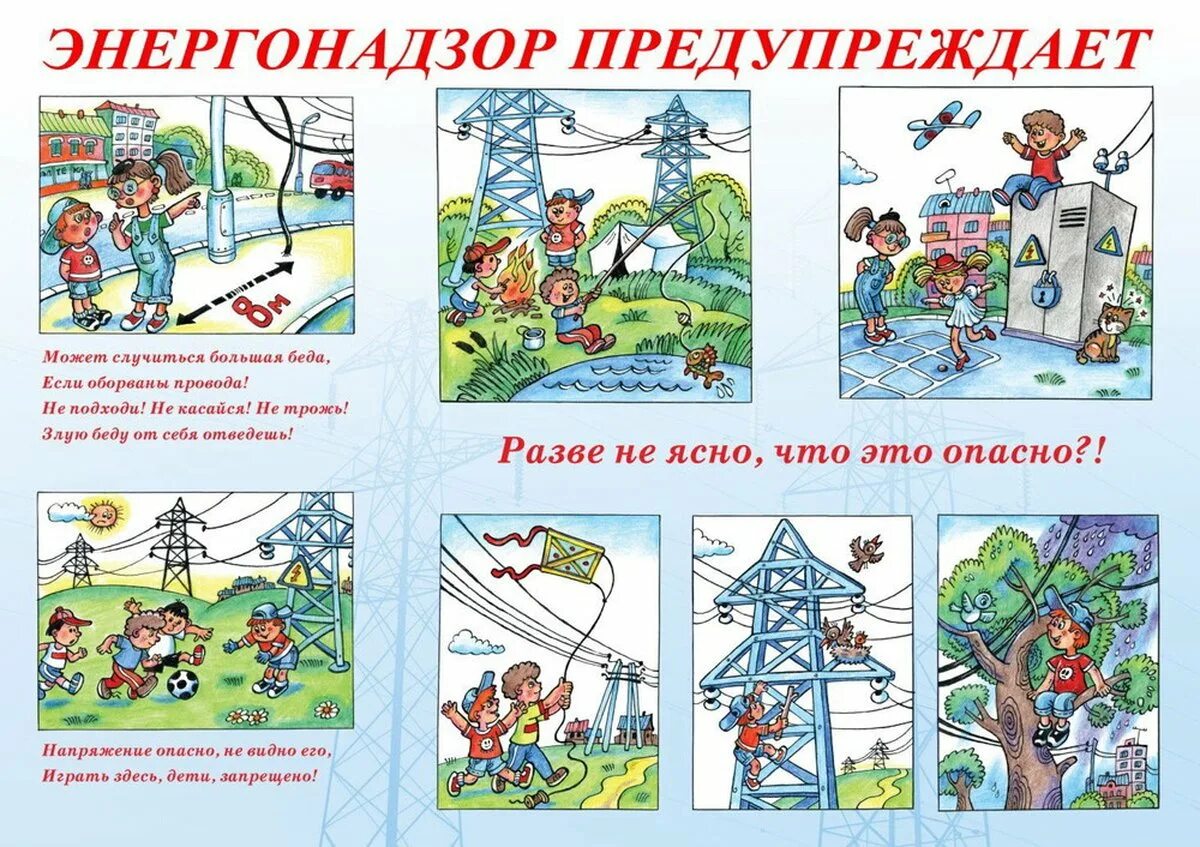 ЭНЕРГОНАДЗОР ПРЕДУПРЕЖДАЕТ

8м

Может случиться большая беда,
Если оборваны провода!
Не подходи! Не касайся! Не трожь!
Злую беду от себя отведешь!

Разве не ясно, что это опасно?!

Напряжение опасно, не видно его,
Играть здесь, дети, запрещено!