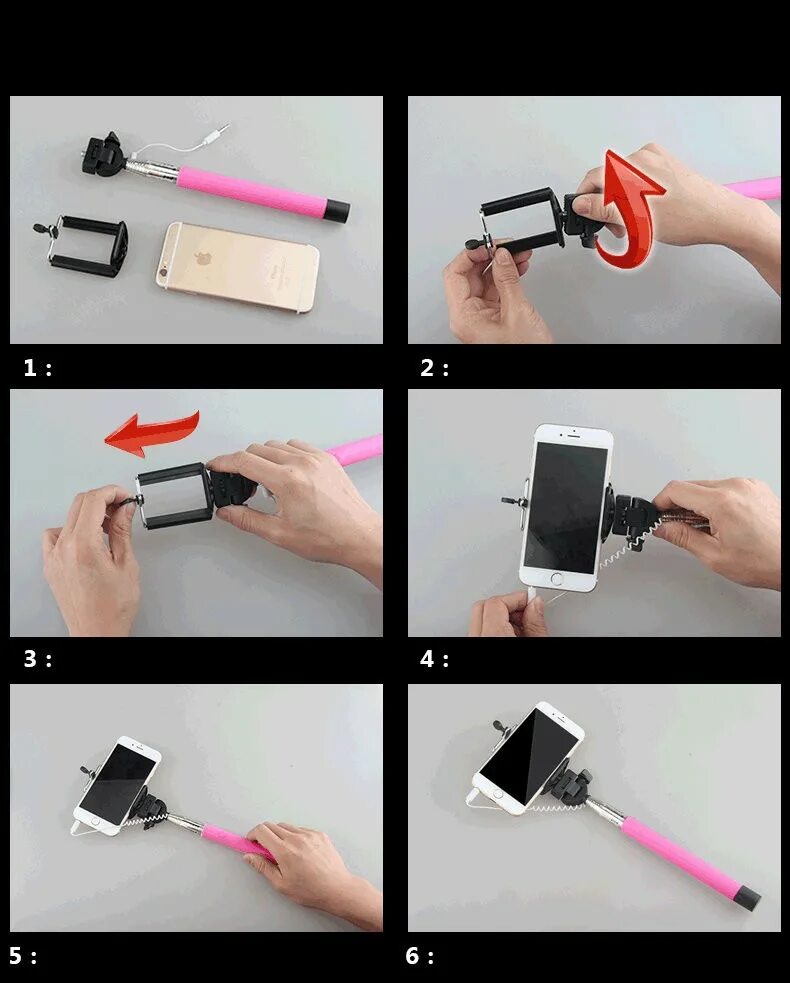 1 :

2 :

3 :

4 :

5 :

6 :