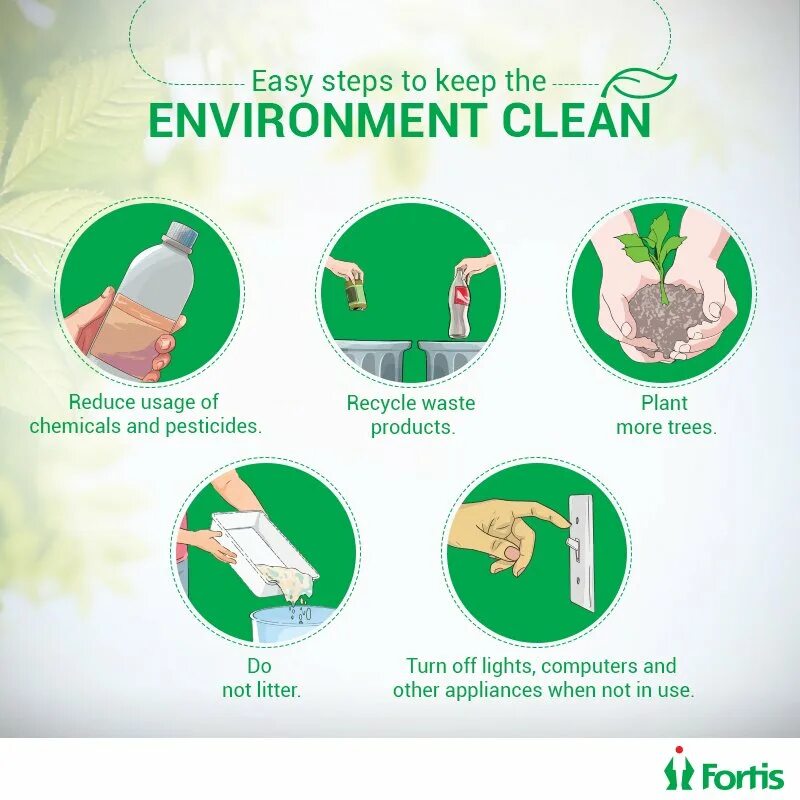 Easy steps to keep the
ENVIRONMENT CLEAN

Reduce usage of chemicals and pesticides.

Recycle waste products.

Plant more trees.

Do not litter.

Turn off lights, computers and other appliances when not in use.

Fortis