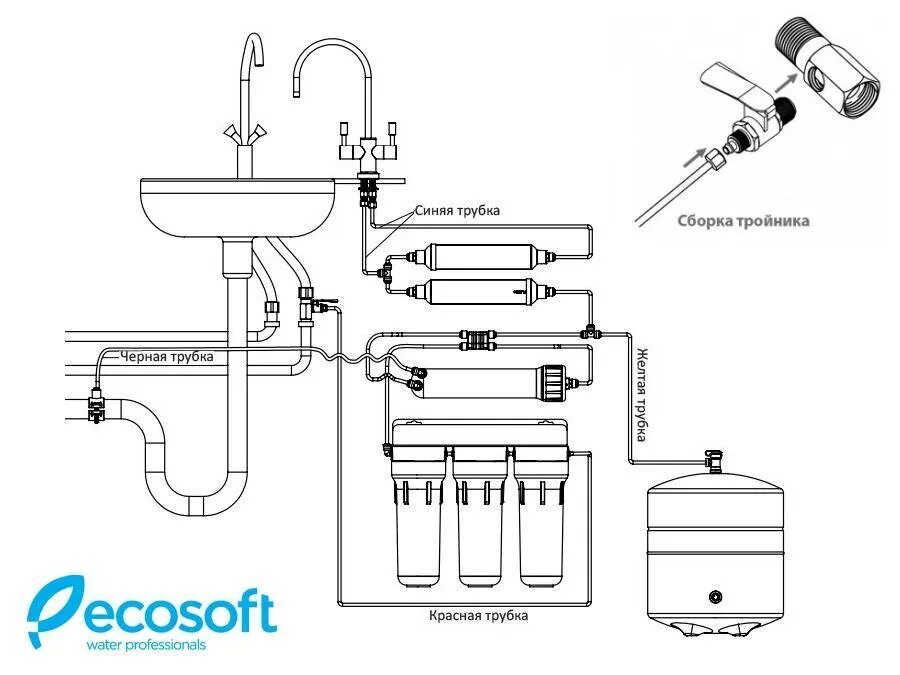 Сборка тройника

Синяя трубка

Черная трубка

Желтая трубка

Красная трубка

ecosoft
water professionals