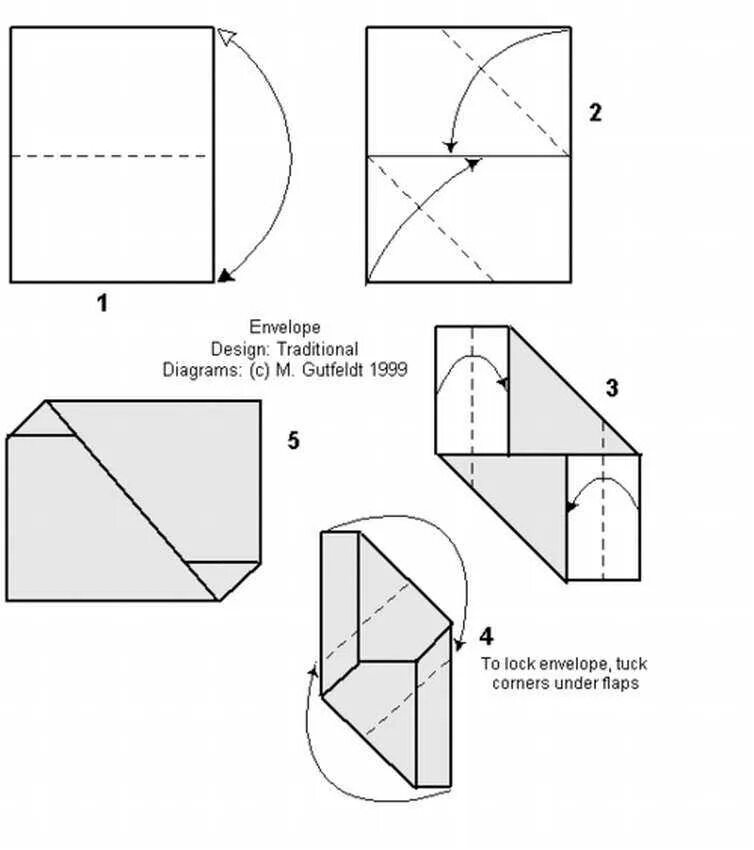 2

1

Envelope
Design: Traditional
Diagrams: (c) M. Gutfeldt 1999

3

5

4
To lock envelope, tuck corners under flaps