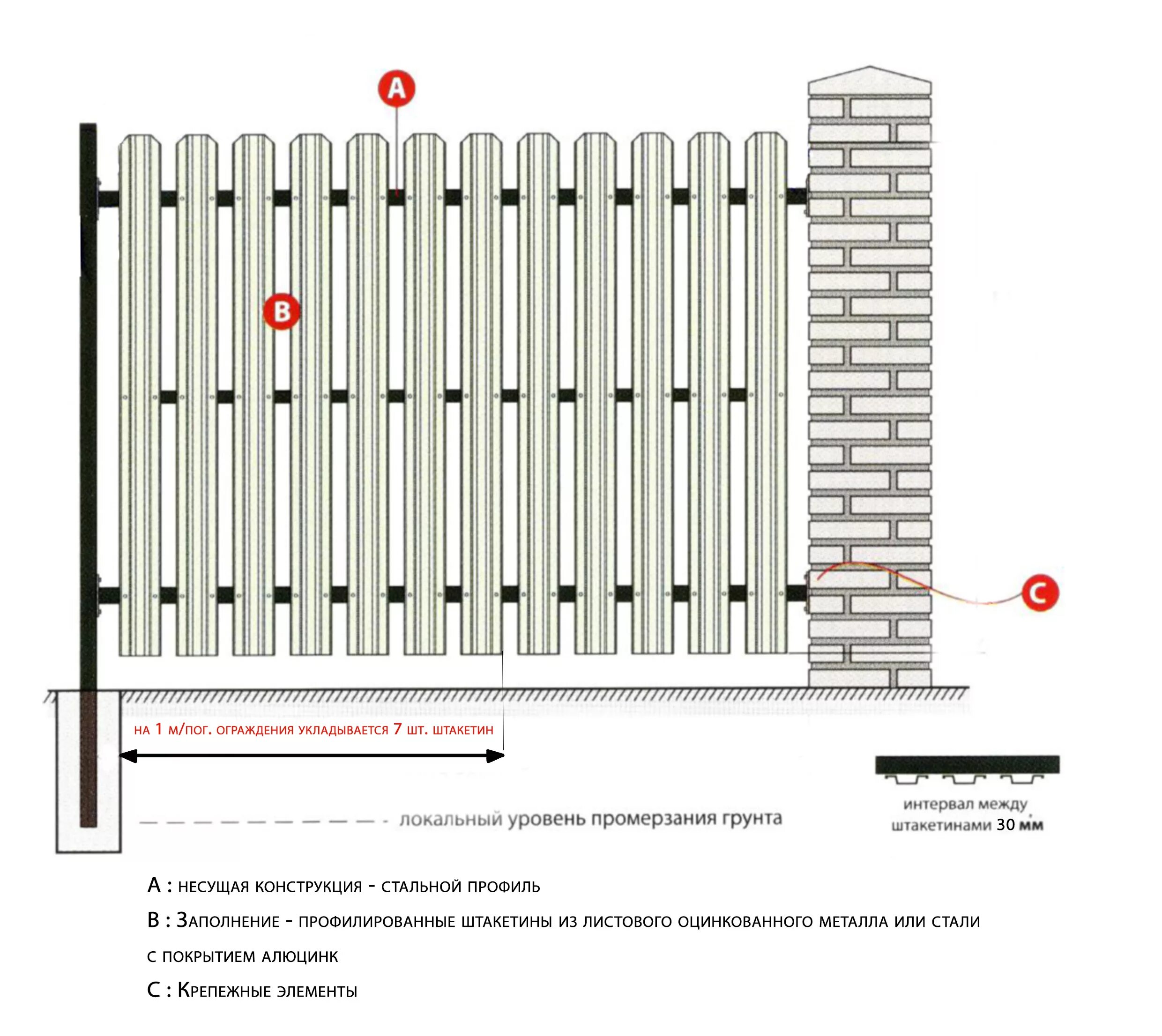 A

B

C

на 1 м/пог. ограждения укладывается 7 шт. штакетин

локальный уровень промерзания грунта

интервал между штакетинами 30 мм

A : несущая конструкция - стальной профиль

B : Заполнение - профилированные штакетины из листового оцинкованного металла или стали с покрытием алюцинк

C : Крепежные элементы