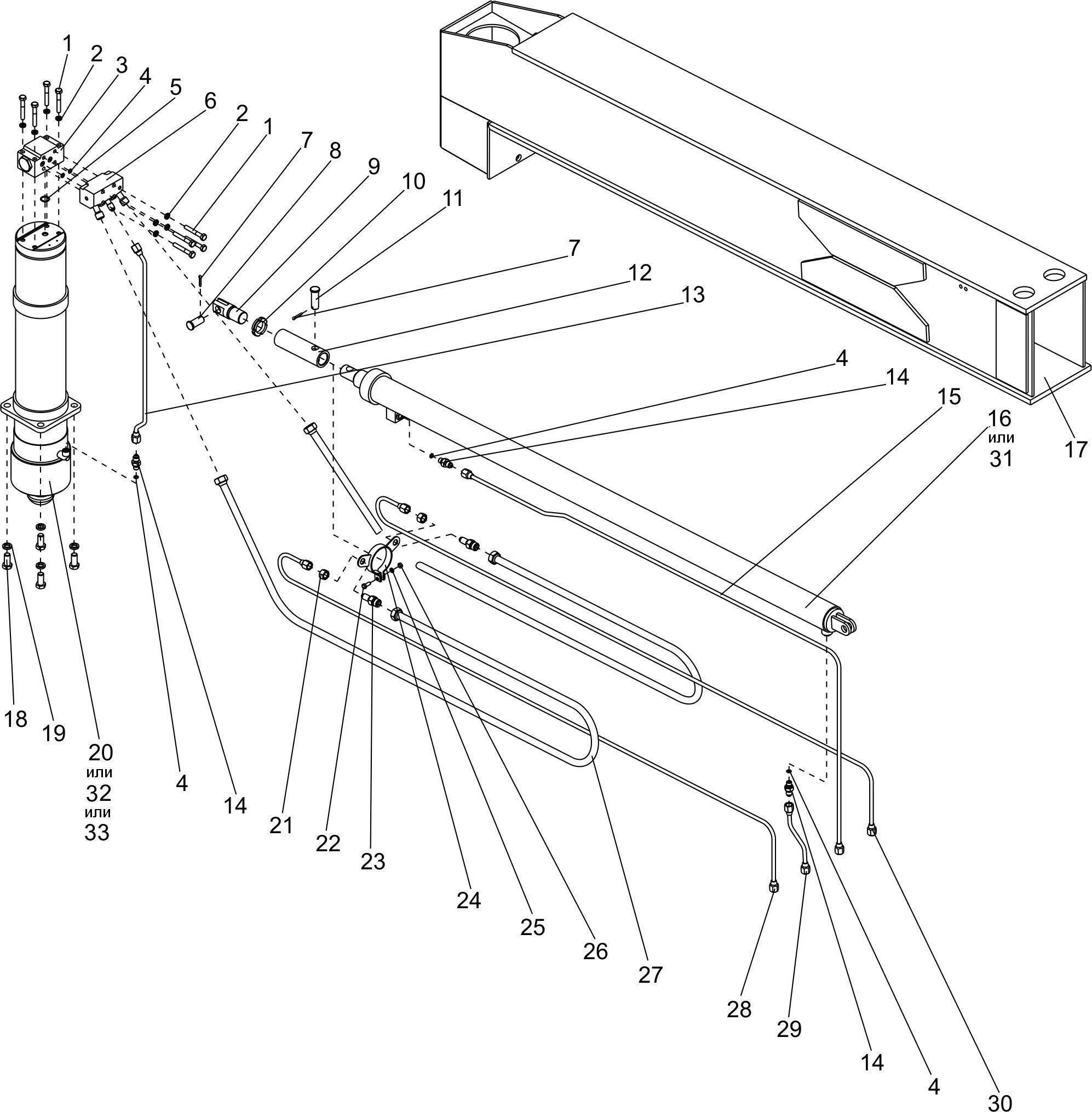 1
2
3
4
5
6
2
1
7
8
9
10
11
7
12
13
4
14
15
16
или
31
17
18
19
20
или
32
или
33
4
14
21
22
23
24
25
26
27
28
29
14
4
30