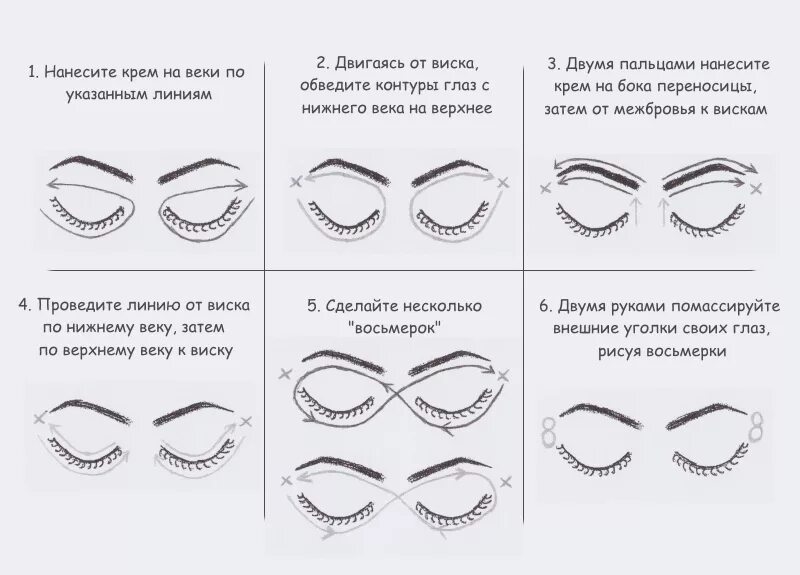 1. Нанесите крем на веки по указанным линиям

2. Двигаясь от виска, обведите контуры глаз с нижнего века на верхнее

3. Двумя пальцами нанесите крем на бока переносицы, затем от межбровья к вискам

4. Проведите линию от виска по нижнему веку, затем по верхнему веку к виску

5. Сделайте несколько "восьмерок"

6. Двумя руками помассируйте внешние уголки своих глаз, рисуя восьмерки