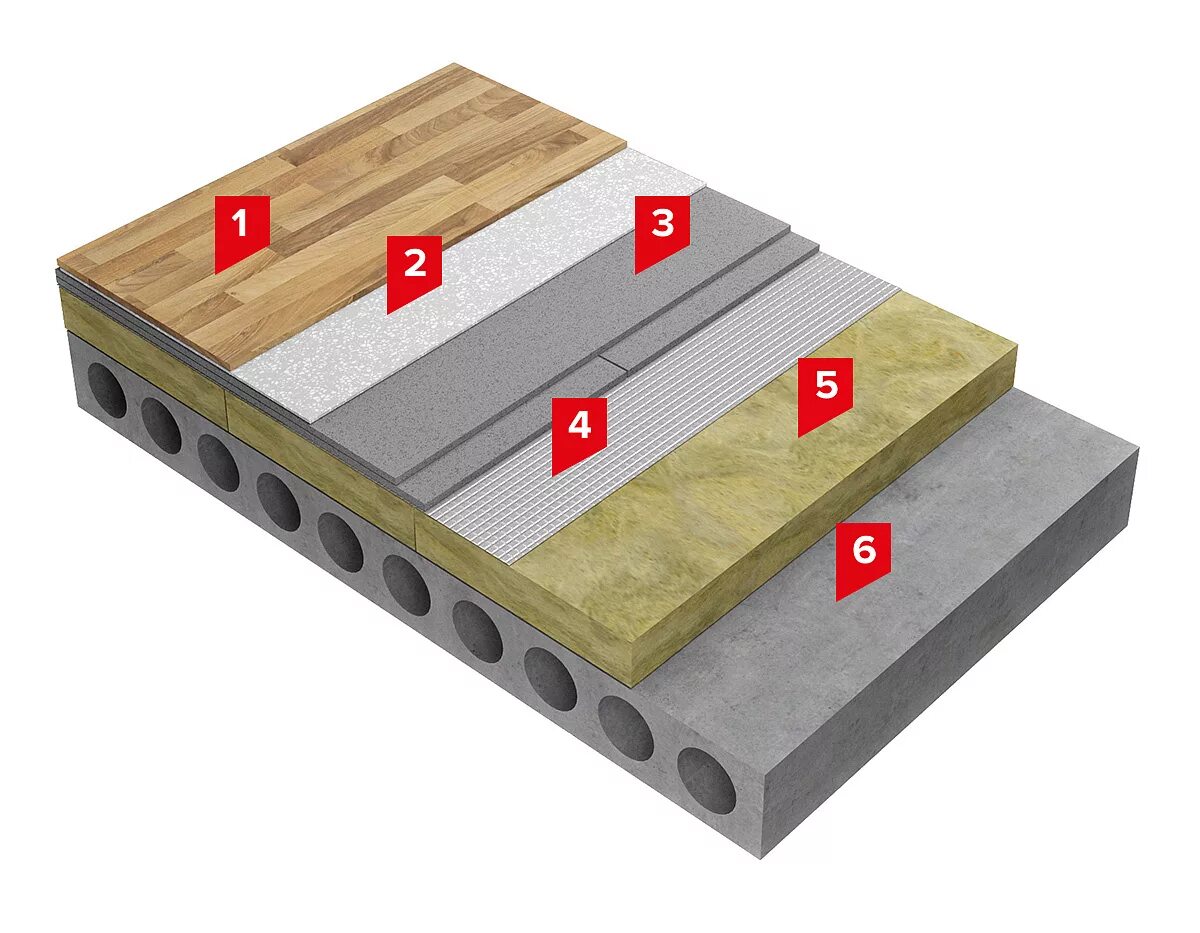 1
2
3
4
5
6