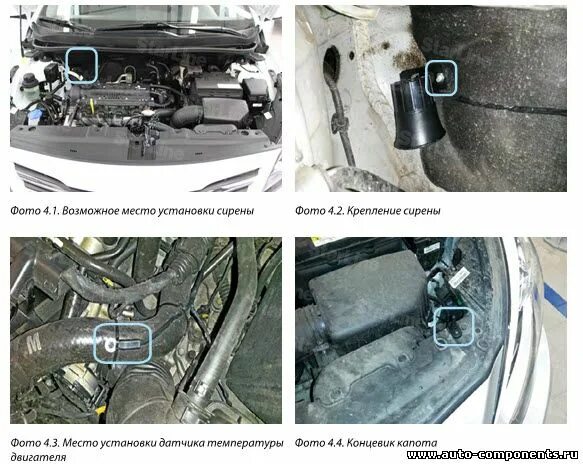 Фото 4.1. Возможное место установки сирены

Фото 4.2. Крепление сирены

Фото 4.3. Место установки датчика температуры двигателя

Фото 4.4. Концевик капота

www.auto-components.ru