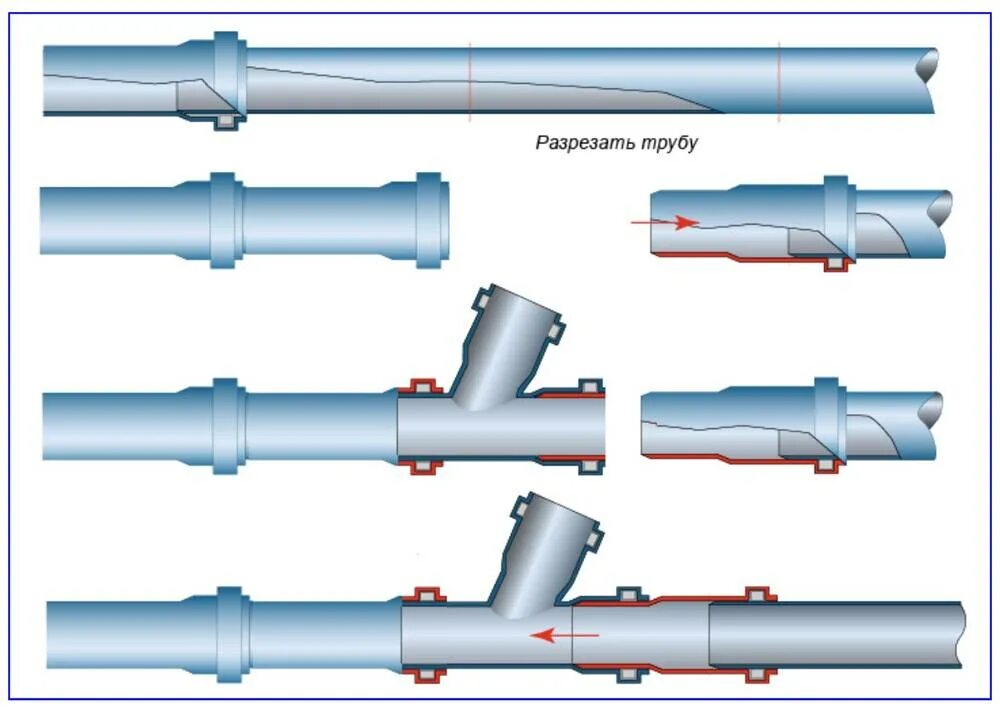 Разрезать трубу