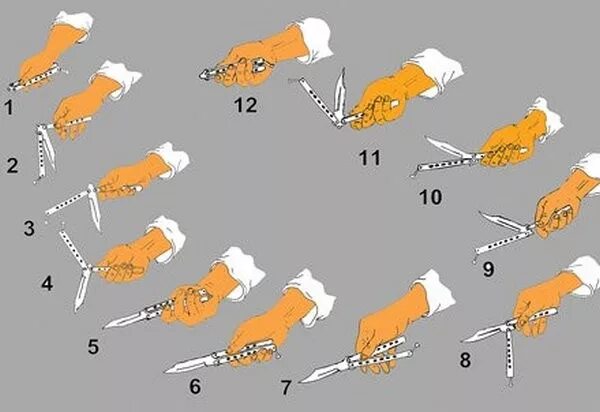 1
2
3
4
5
6
7
8
9
10
11
12