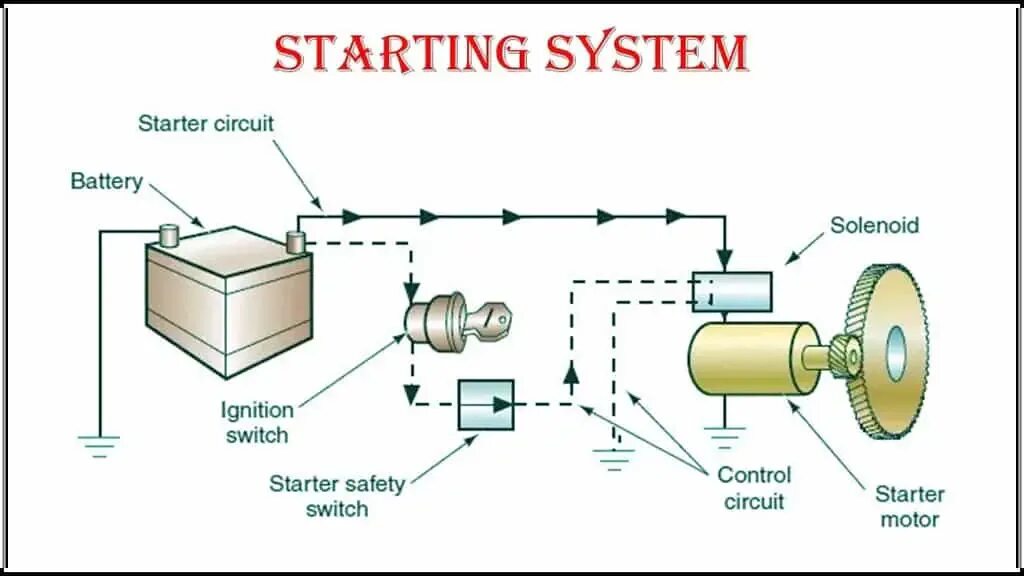 STARTING SYSTEM

Starter circuit

Battery

Solenoid

Ignition switch

Starter safety switch

Control circuit

Starter motor