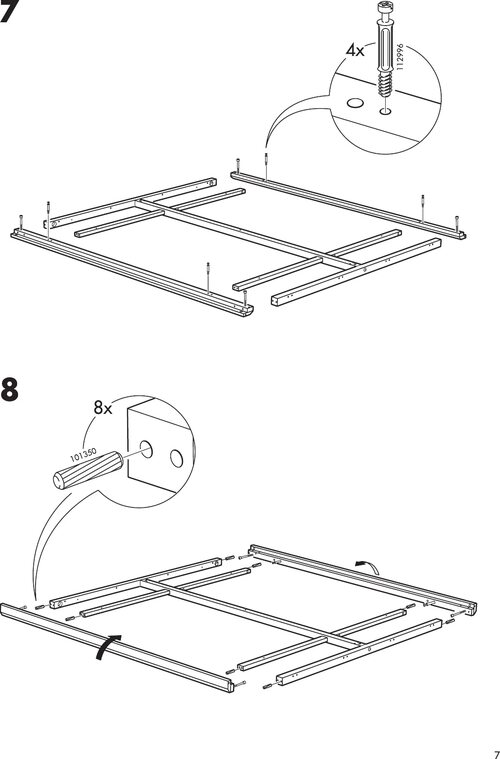 7

4x

112996

8

8x

101350

7