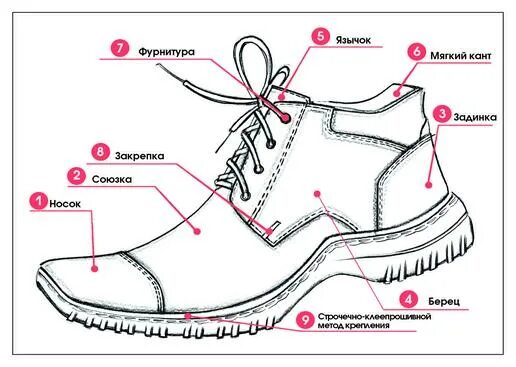 7 Фурнитура

5 Язычок

6 Мягкий кант

3 Задинка

8 Закрепка

2 Союзка

1 Носок

4 Берец

9 Строчечно-клеепрошивной метод крепления