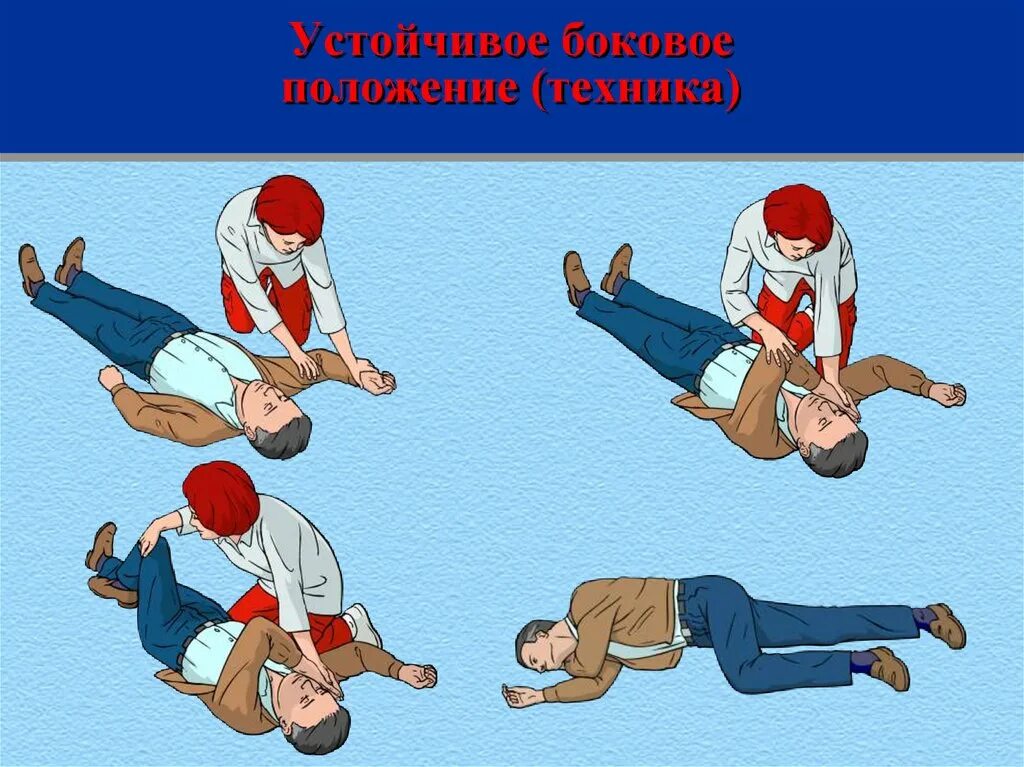 Устойчивое боковое положение (техника)