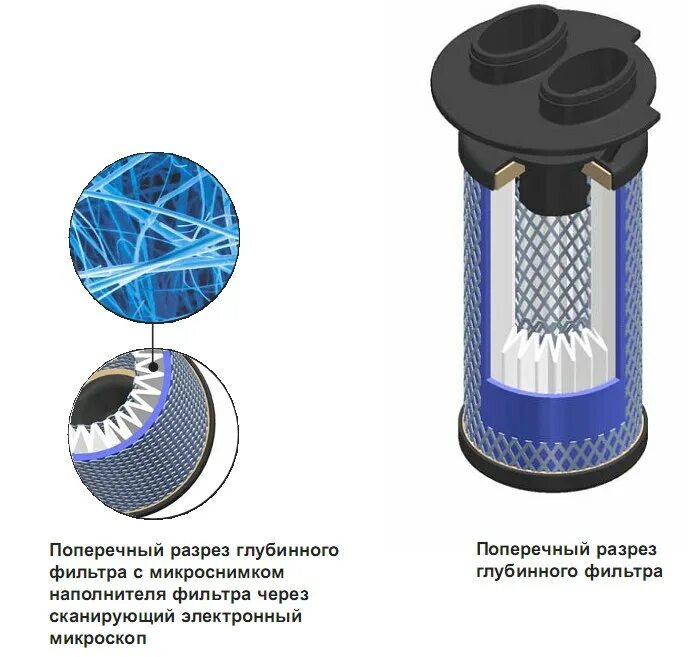 Поперечный разрез глубинного фильтра с микроснимком наполнителя фильтра через сканирующий электронный микроскоп

Поперечный разрез глубинного фильтра