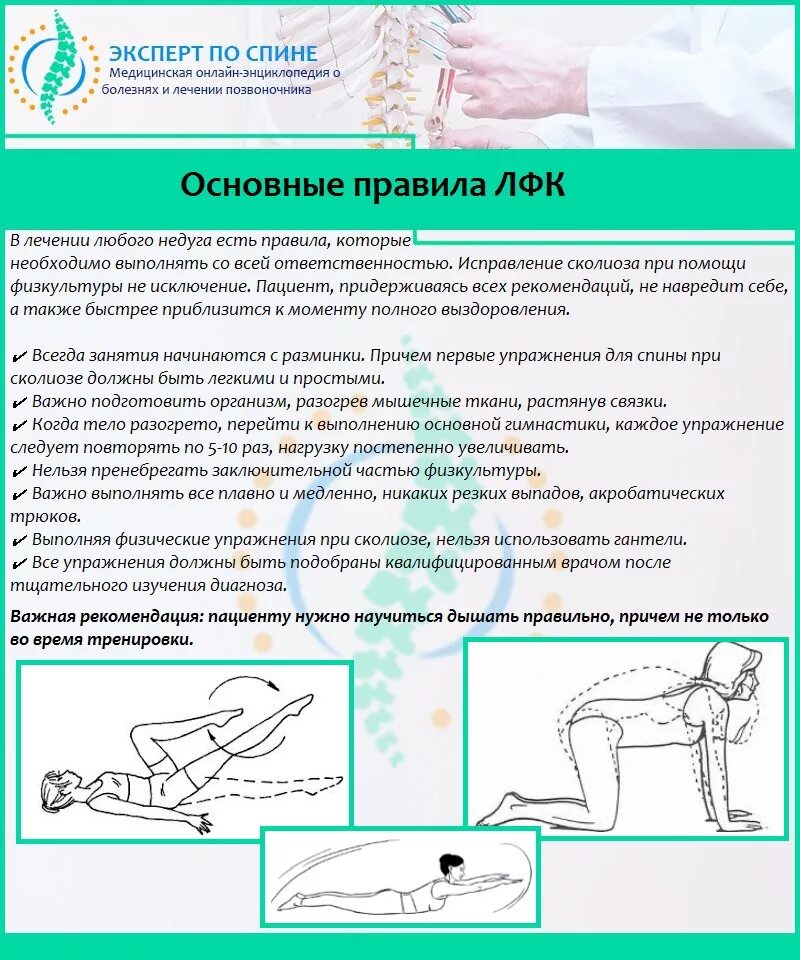 ЭКСПЕРТ ПО СПИНЕ
Медицинская онлайн-энциклопедия о болезнях и лечении позвоночника

Основные правила ЛФК

В лечении любого недуга есть правила, которые необходимо выполнять со всей ответственностью. Исправление сколиоза при помощи физкультуры не исключение. Пациент, придерживаясь всех рекомендаций, не навредит себе, а также быстрее приблизится к моменту полного выздоровления.

✔ Всегда занятия начинаются с разминки. Причем первые упражнения для спины при сколиозе должны быть легкими и простыми.
✔ Важно подготовить организм, разогрев мышечные ткани, растянув связки.
✔ Когда тело разогрето, перейти к выполнению основной гимнастики, каждое упражнение следует повторять по 5-10 раз, нагрузку постепенно увеличивать.
✔ Нельзя пренебрегать заключительной частью физкультуры.
✔ Важно выполнять все плавно и медленно, никаких резких выпадов, акробатических трюков.
✔ Выполняя физические упражнения при сколиозе, нельзя использовать гантели.
✔ Все упражнения должны быть подобраны квалифицированным врачом после тщательного изучения диагноза.

Важная рекомендация: пациенту нужно научиться дышать правильно, причем не только во время тренировки.