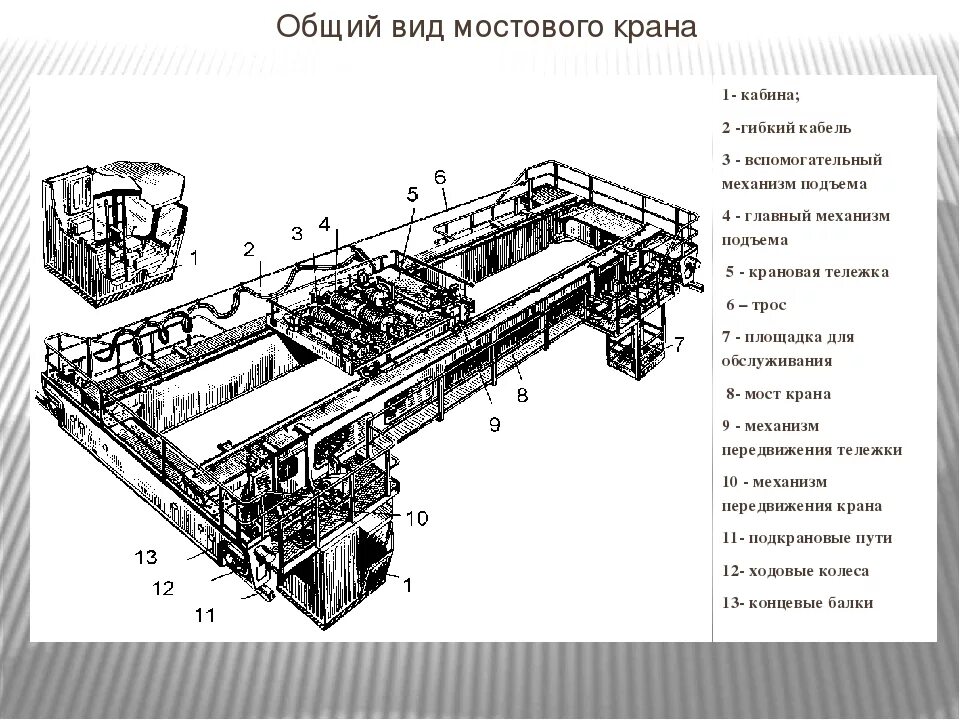 Общий вид мостового крана

1 2 3 4 5 6 7 8 9 10 13 12 11 1

1- кабина;

2 -гибкий кабель

3 - вспомогательный механизм подъема

4 - главный механизм подъема

5 - крановая тележка

6 – трос

7 - площадка для обслуживания

8- мост крана

9 - механизм передвижения тележки

10 - механизм передвижения крана

11- подкрановые пути

12- ходовые колеса

13- концевые балки