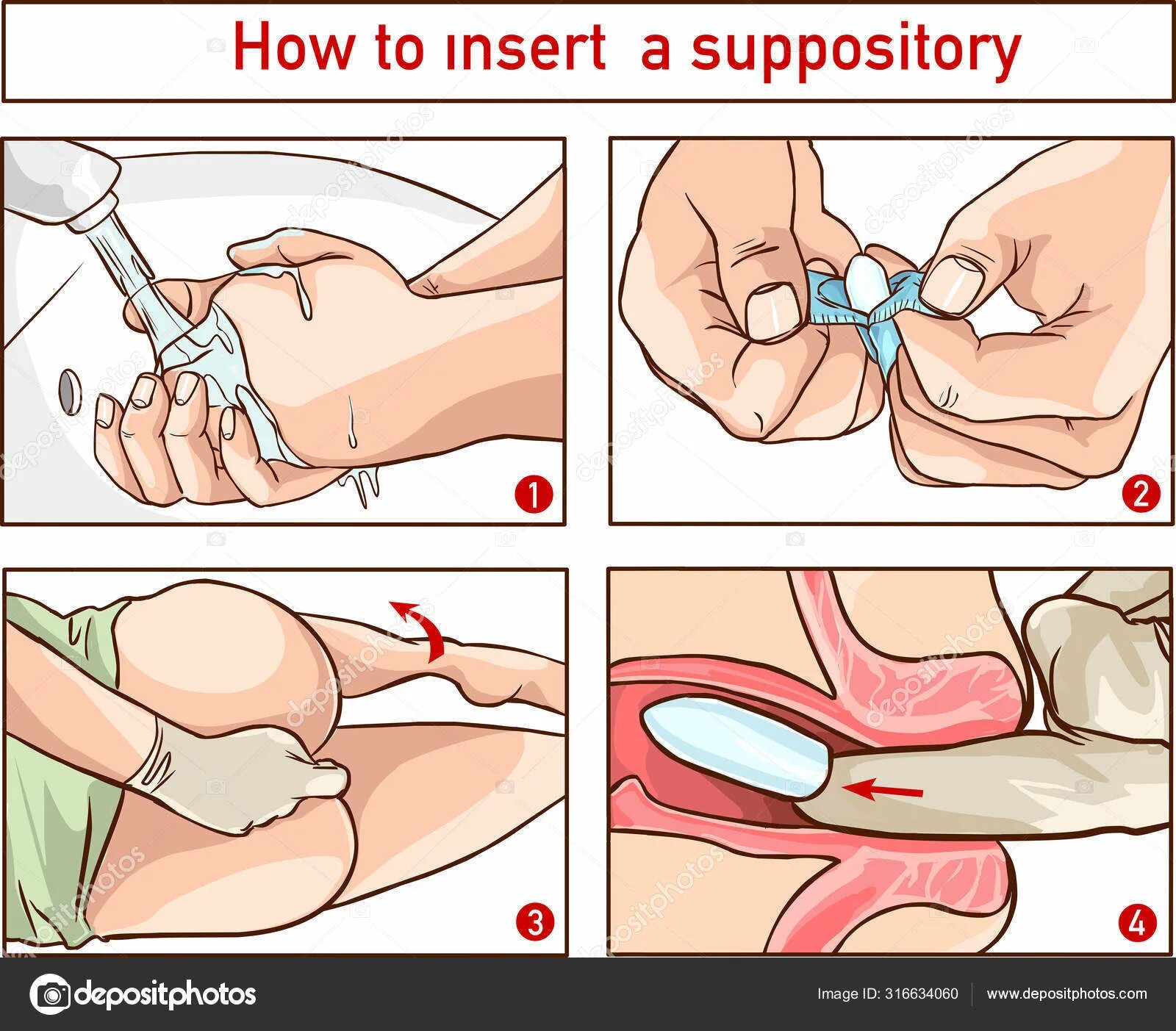 How to ınsert a suppository

1

2

3

4

depositphotos

Image ID: 316634060

www.depositphotos.com