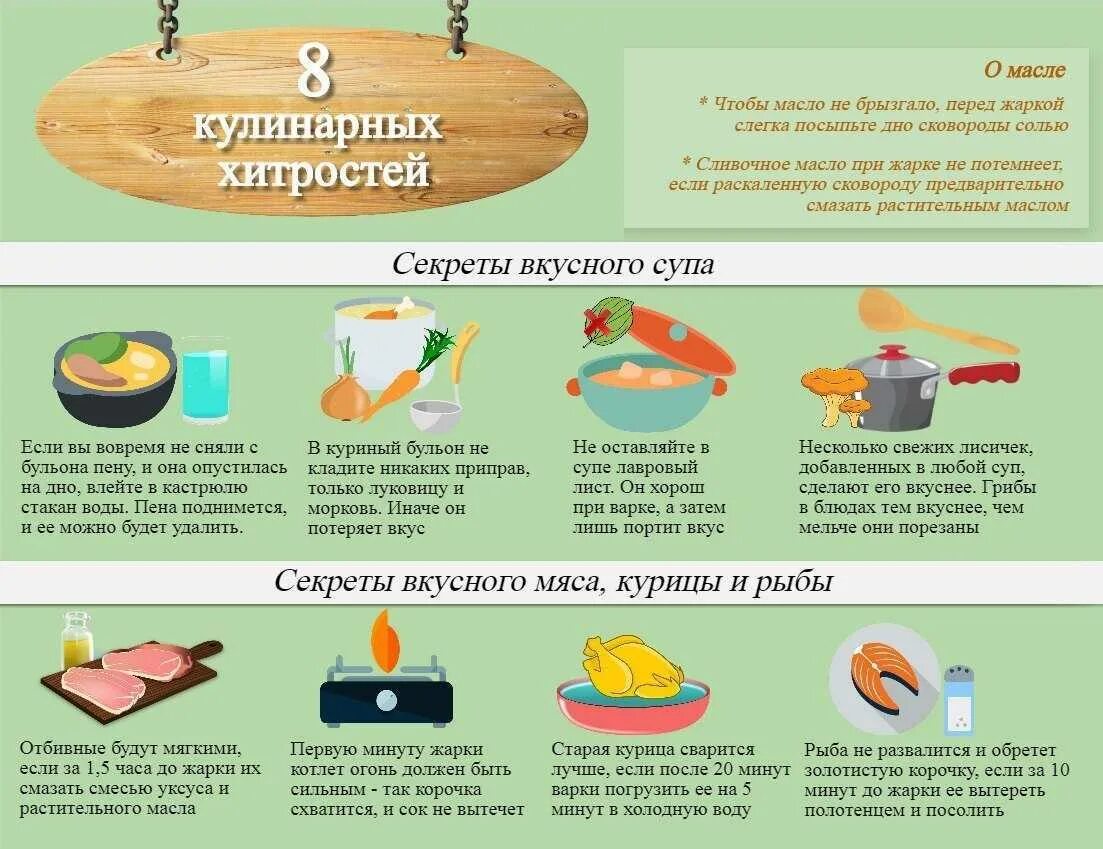 8 кулинарных хитростей

О масле

* Чтобы масло не брызгало, перед жаркой слегка посыпьте дно сковороды солью

* Сливочное масло при жарке не потемнеет, если раскаленную сковороду предварительно смазать растительным маслом

Секреты вкусного супа

Если вы вовремя не сняли с бульона пену, и она опустилась на дно, влейте в кастрюлю стакан воды. Пена поднимется, и ее можно будет удалить.

В куриный бульон не кладите никаких приправ, только луковицу и морковь. Иначе он потеряет вкус

Не оставляйте в супе лавровый лист. Он хорош при варке, а затем лишь портит вкус

Несколько свежих лисичек, добавленных в любой суп, сделают его вкуснее. Грибы в блюдах тем вкуснее, чем мельче они порезаны

Секреты вкусного мяса, курицы и рыбы

Отбивные будут мягкими, если за 1,5 часа до жарки их смазать смесью уксуса и растительного масла

Первую минуту жарки котлет огонь должен быть сильным - так корочка схватится, и сок не вытечет

Старая курица сварится лучше, если после 20 минут варки погрузить ее на 5 минут в холодную воду

Рыба не развалится и обретет золотистую корочку, если за 10 минут до жарки ее вытереть полотенцем и посолить