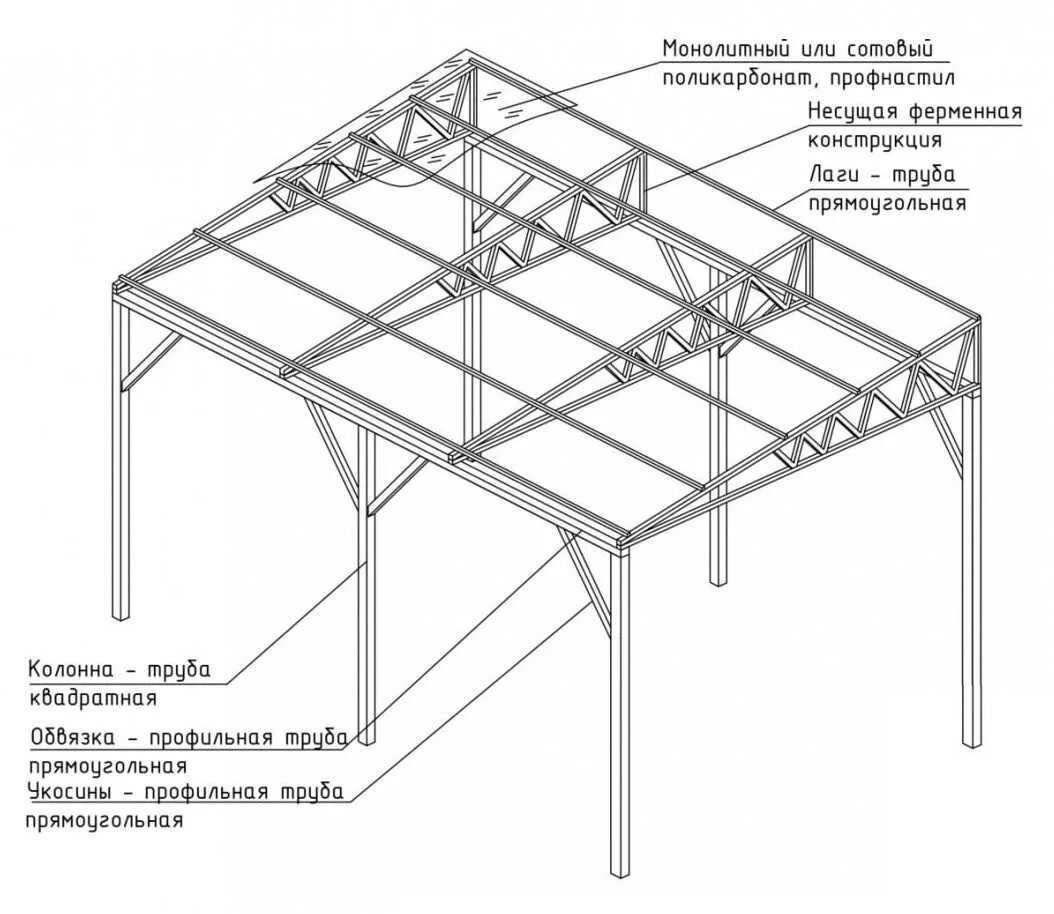 Монолитный или сотовый поликарбонат, профнастил

Несущая ферменная конструкция

Лаги – труба прямоугольная

Колонна – труба квадратная

Обвязка – профильная труба прямоугольная

Укосины – профильная труба прямоугольная