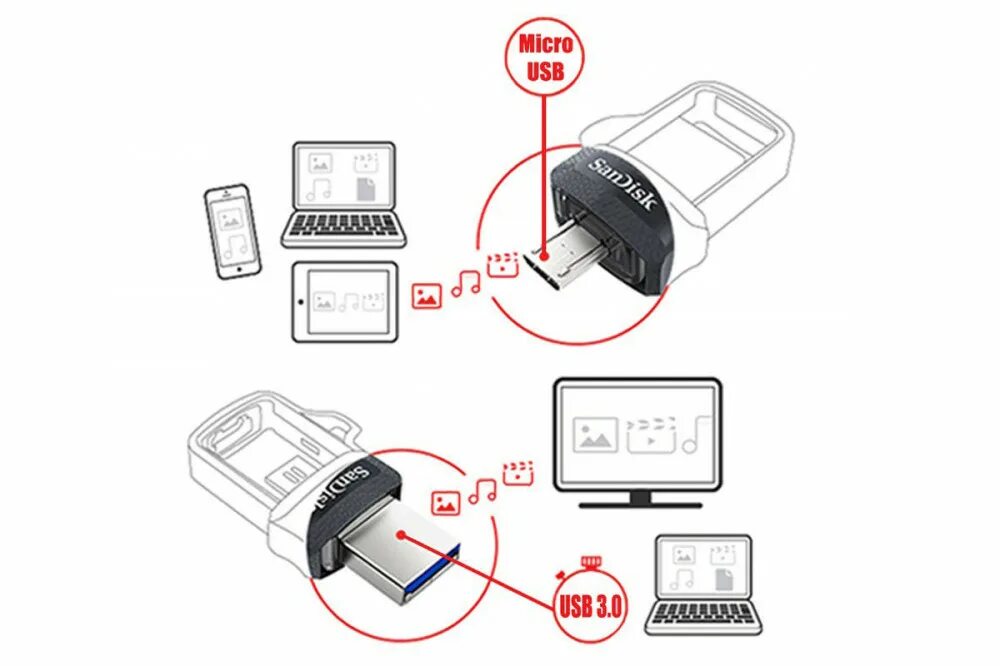 Micro USB

SanDisk

SanDisk

USB 3.0