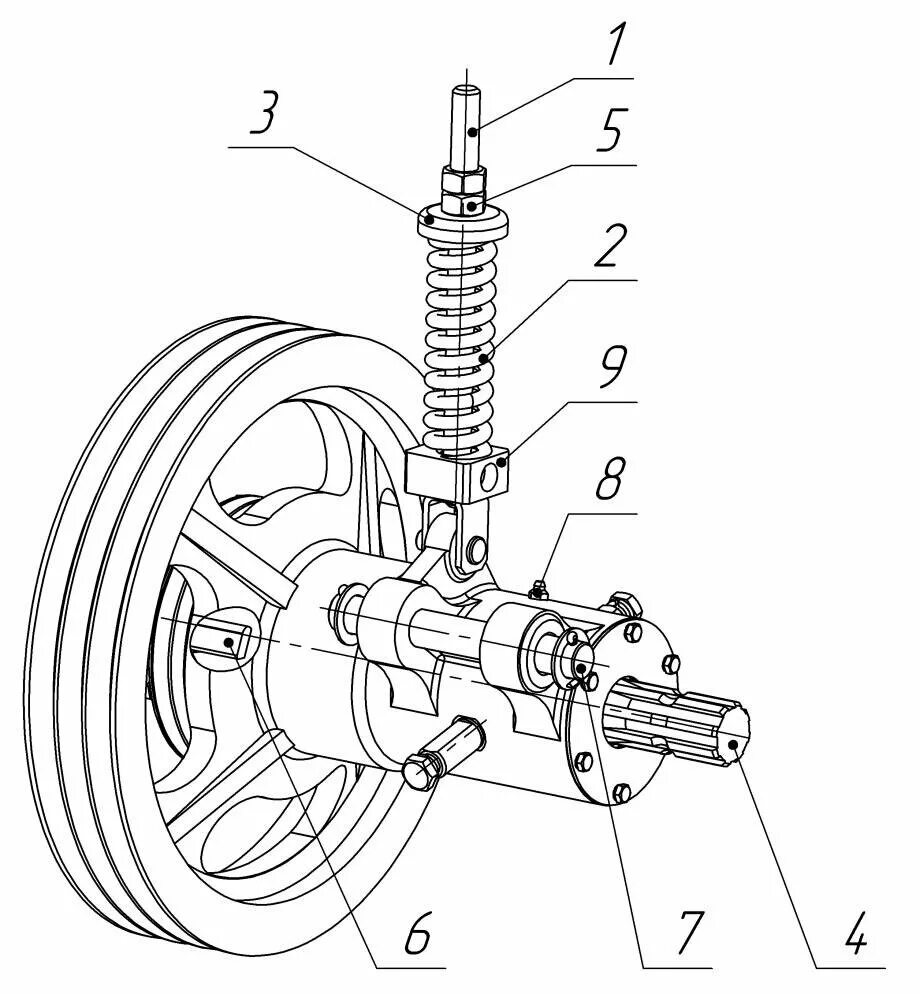 1
3
5
2
9
8
6
7
4