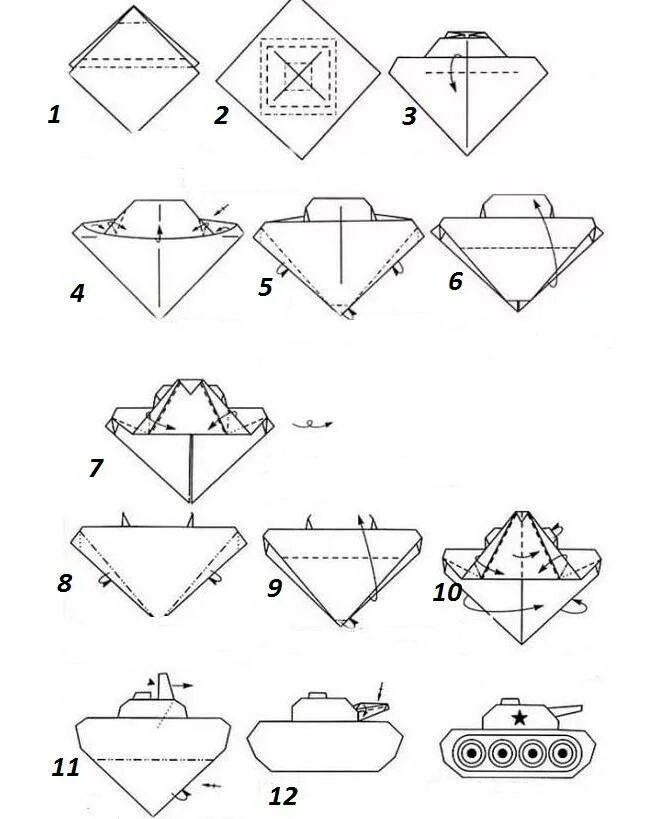 1
2
3
4
5
6
7
8
9
10
11
12