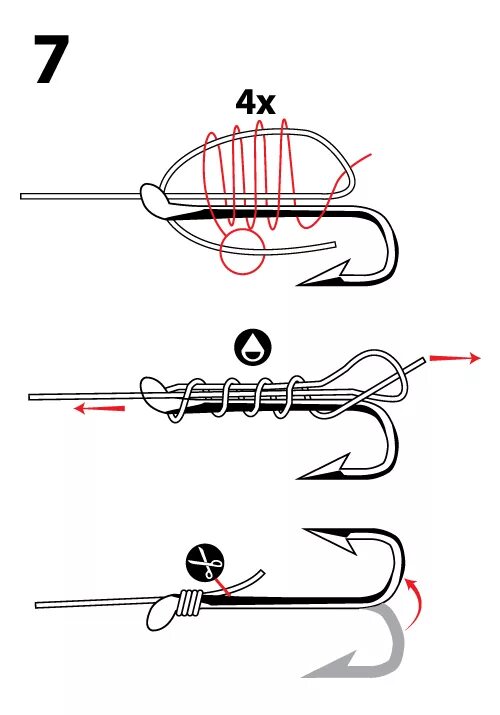 7

4x