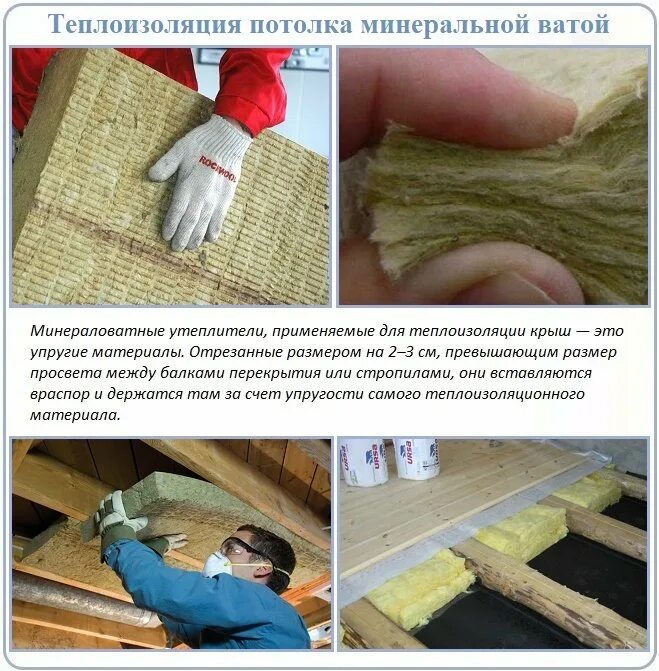 Теплоизоляция потолка минеральной ватой

ROCKWOOL

Минераловатные утеплители, применяемые для теплоизоляции крыш — это упругие материалы. Отрезанные размером на 2–3 см, превышающим размер просвета между балками перекрытия или стропилами, они вставляются враспор и держатся там за счет упругости самого теплоизоляционного материала.

URSA URSA