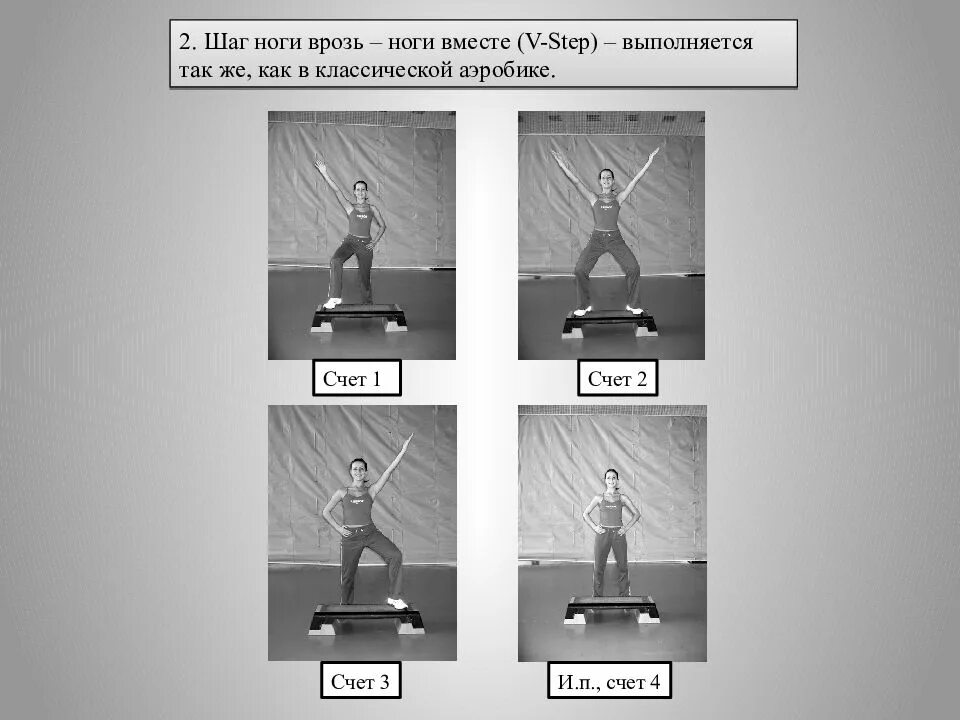 2. Шаг ноги врозь – ноги вместе (V-Step) – выполняется так же, как в классической аэробике.

Счет 1

Счет 2

Счет 3

И.п., счет 4