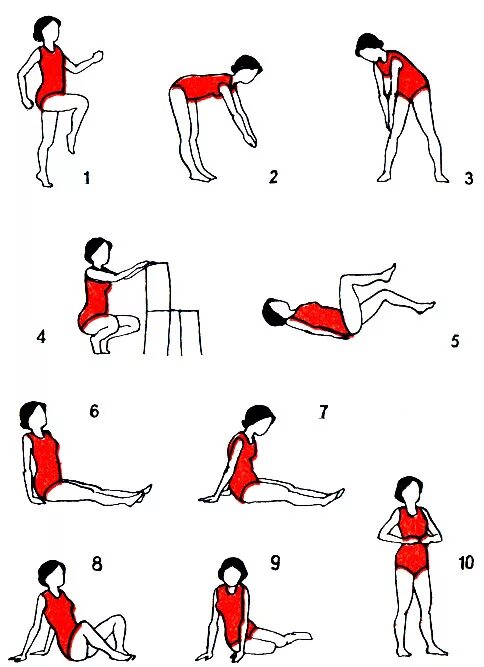 1
2
3
4
5
6
7
8
9
10