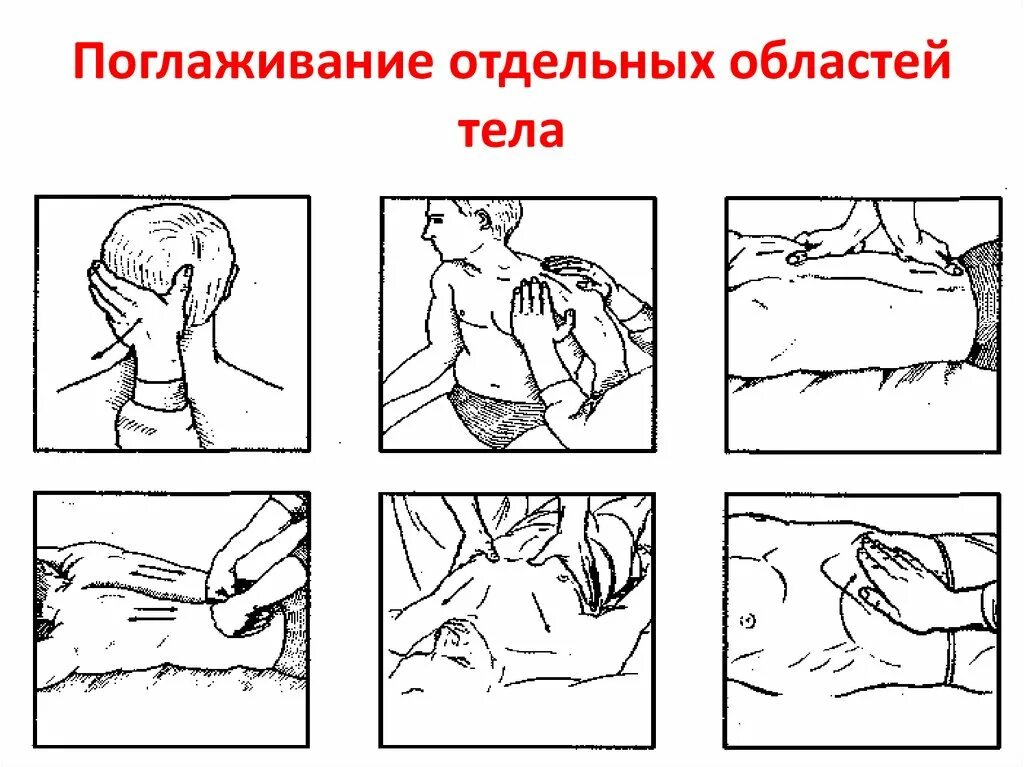 Поглаживание отдельных областей тела