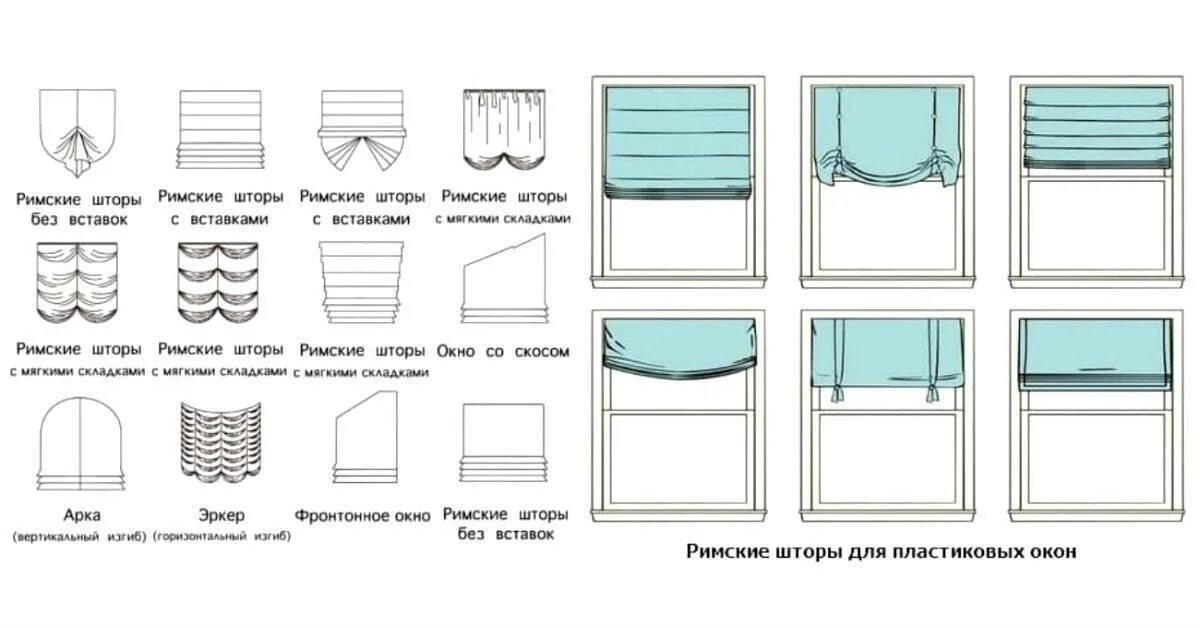 Римские шторы без вставок

Римские шторы с вставками

Римские шторы с вставками

Римские шторы с мягкими складками

Римские шторы с мягкими складками

Римские шторы с мягкими складками

Римские шторы с мягкими складками

Окно со скосом

Арка (вертикальный изгиб)

Эркер (горизонтальный изгиб)

Фронтонное окно

Римские шторы без вставок

Римские шторы для пластиковых окон