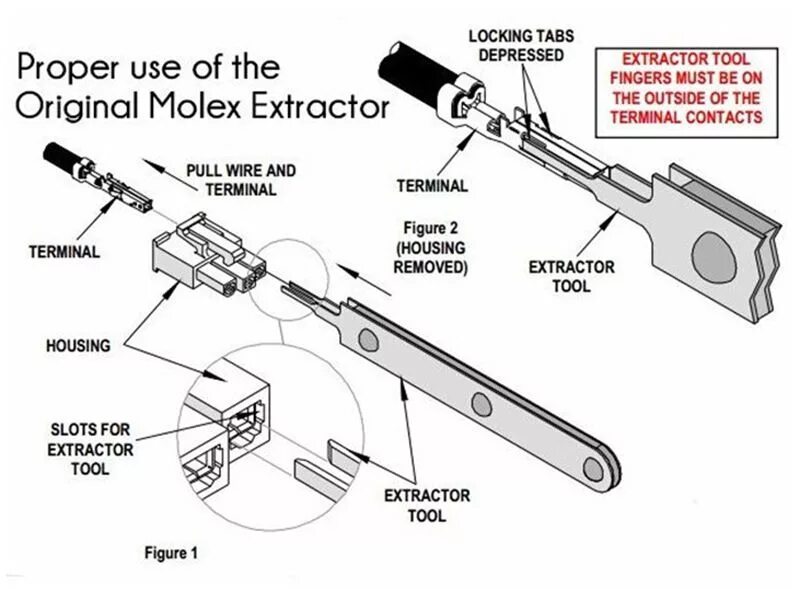 Proper use of the Original Molex Extractor

LOCKING TABS DEPRESSED

EXTRACTOR TOOL FINGERS MUST BE ON THE OUTSIDE OF THE TERMINAL CONTACTS

PULL WIRE AND TERMINAL

TERMINAL

TERMINAL

Figure 2 (HOUSING REMOVED)

EXTRACTOR TOOL

HOUSING

SLOTS FOR EXTRACTOR TOOL

EXTRACTOR TOOL

Figure 1